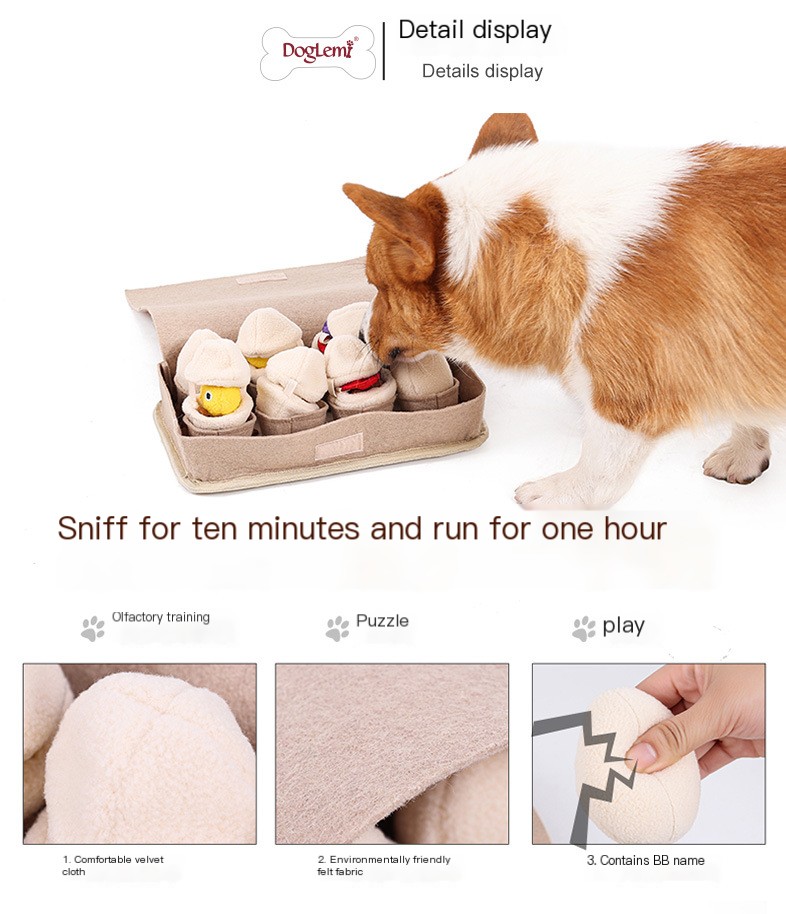 DogLemi®

Detail display

Details display

Sniff for ten minutes and run for one hour

Olfactory training

Puzzle

play

1. Comfortable velvet cloth

2. Environmentally friendly felt fabric

3. Contains BB name