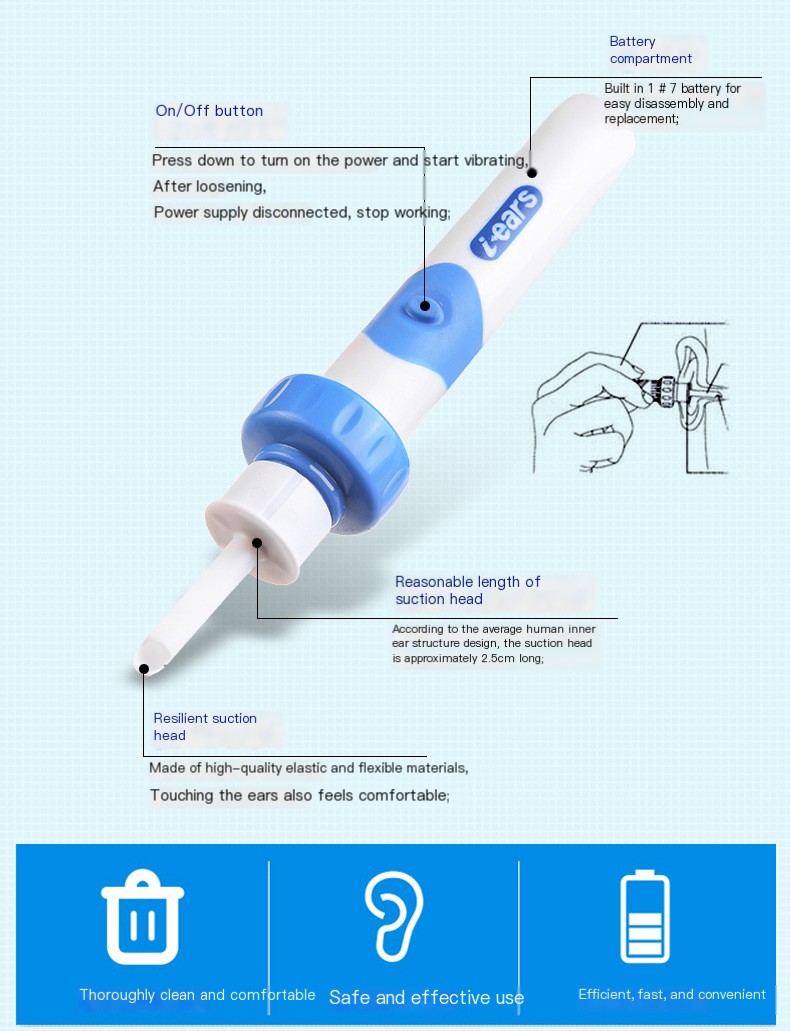 Battery compartment

Built in 1 # 7 battery for easy disassembly and replacement;

On/Off button

Press down to turn on the power and start vibrating,
After loosening,
Power supply disconnected, stop working;

i-ears

Reasonable length of suction head

According to the average human inner ear structure design, the suction head is approximately 2.5cm long;

Resilient suction head

Made of high-quality elastic and flexible materials,
Touching the ears also feels comfortable;

Thoroughly clean and comfortable

Safe and effective use

Efficient, fast, and convenient