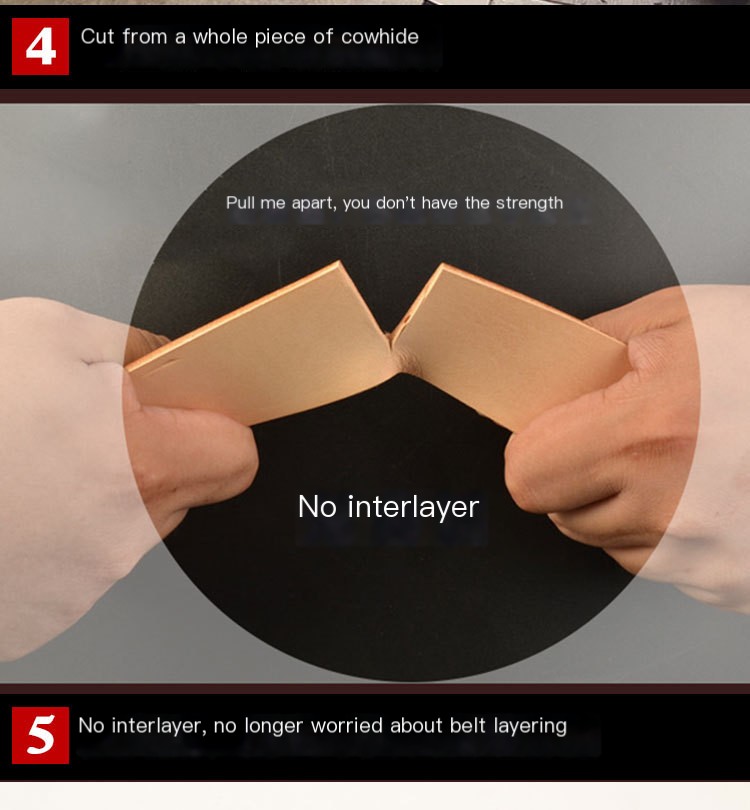 4 Cut from a whole piece of cowhide

Pull me apart, you don't have the strength

No interlayer

5 No interlayer, no longer worried about belt layering