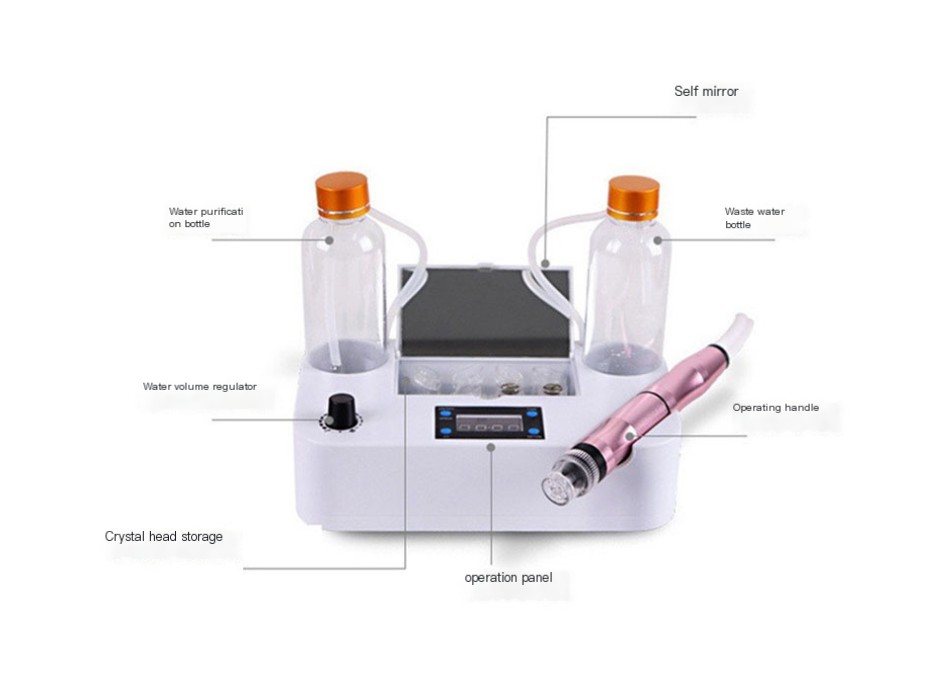 Self mirror

Water purificati on bottle

Waste water bottle

Water volume regulator

Operating handle

Crystal head storage

operation panel