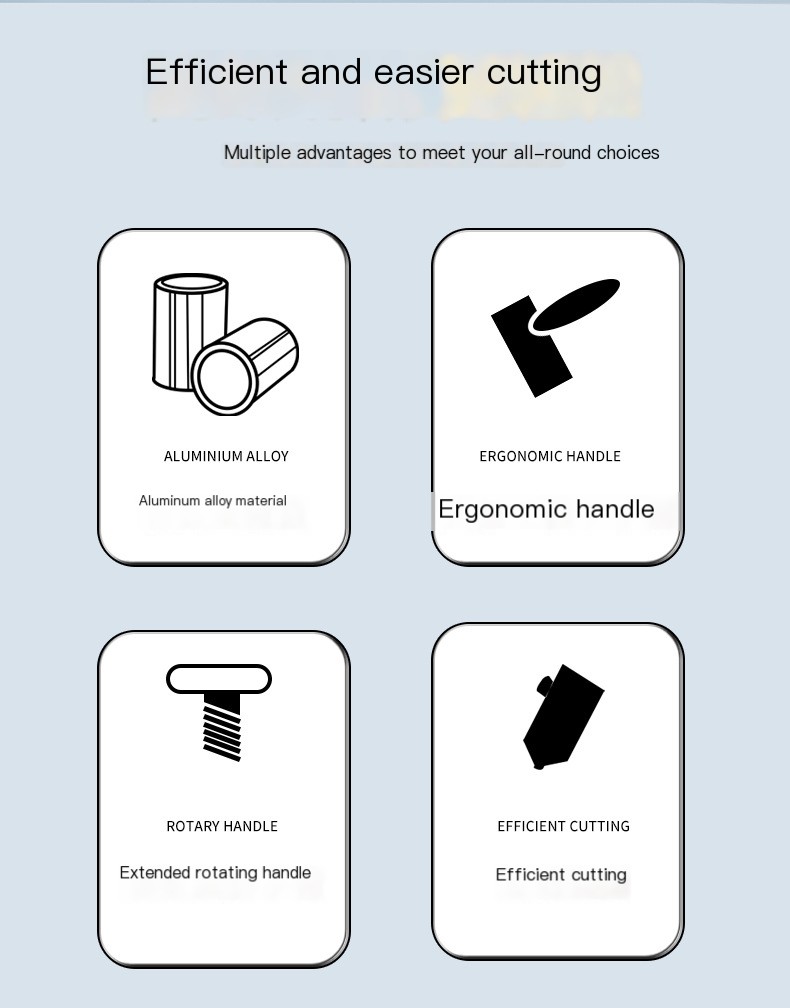 Efficient and easier cutting

Multiple advantages to meet your all-round choices

ALUMINIUM ALLOY

Aluminum alloy material

ERGONOMIC HANDLE

Ergonomic handle

ROTARY HANDLE

Extended rotating handle

EFFICIENT CUTTING

Efficient cutting