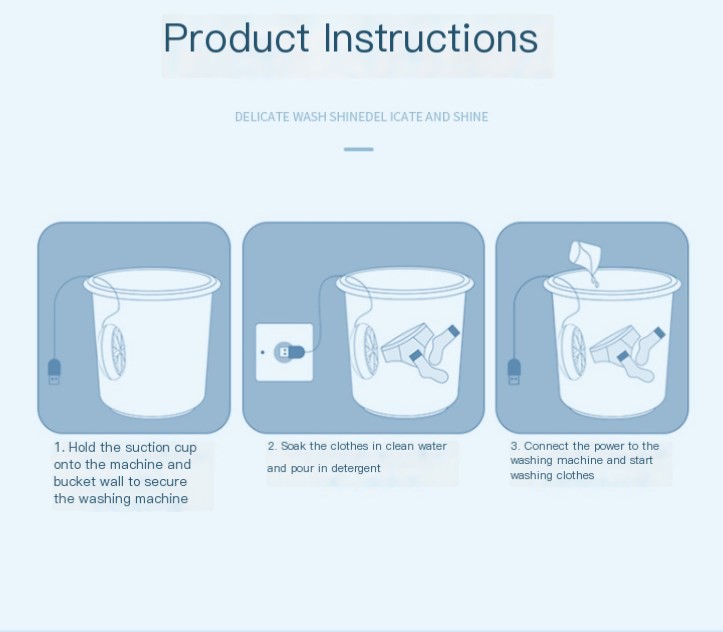 Product Instructions

DELICATE WASH SHINEDEL ICATE AND SHINE

1. Hold the suction cup onto the machine and bucket wall to secure the washing machine

2. Soak the clothes in clean water and pour in detergent

3. Connect the power to the washing machine and start washing clothes