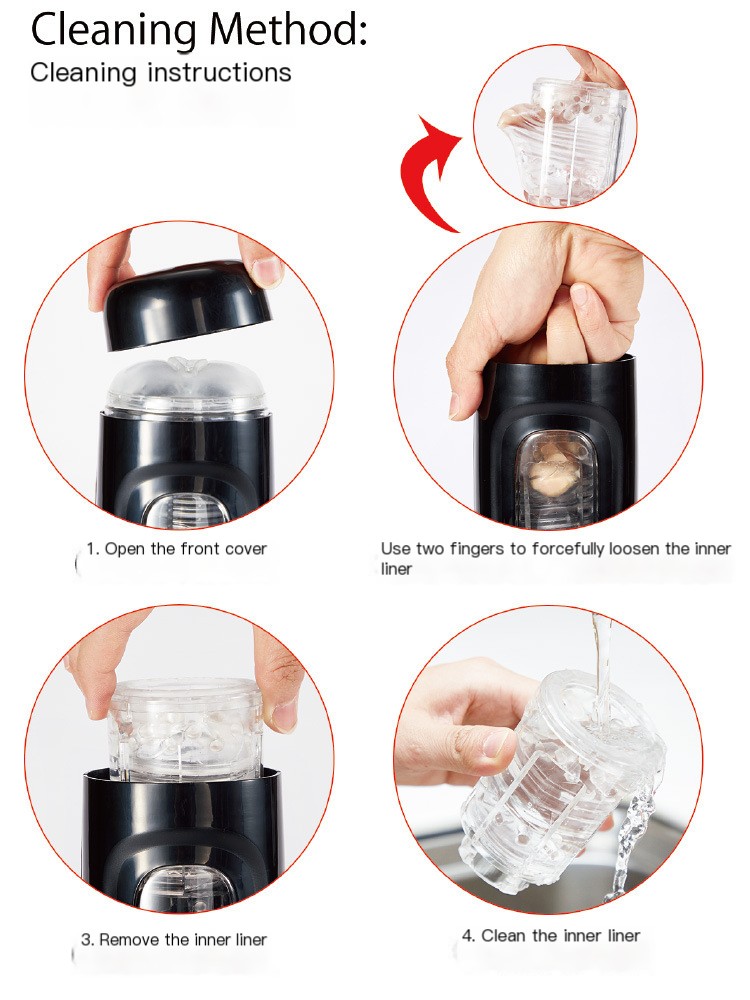 Cleaning Method:
Cleaning instructions

1. Open the front cover

Use two fingers to forcefully loosen the inner liner

3. Remove the inner liner

4. Clean the inner liner