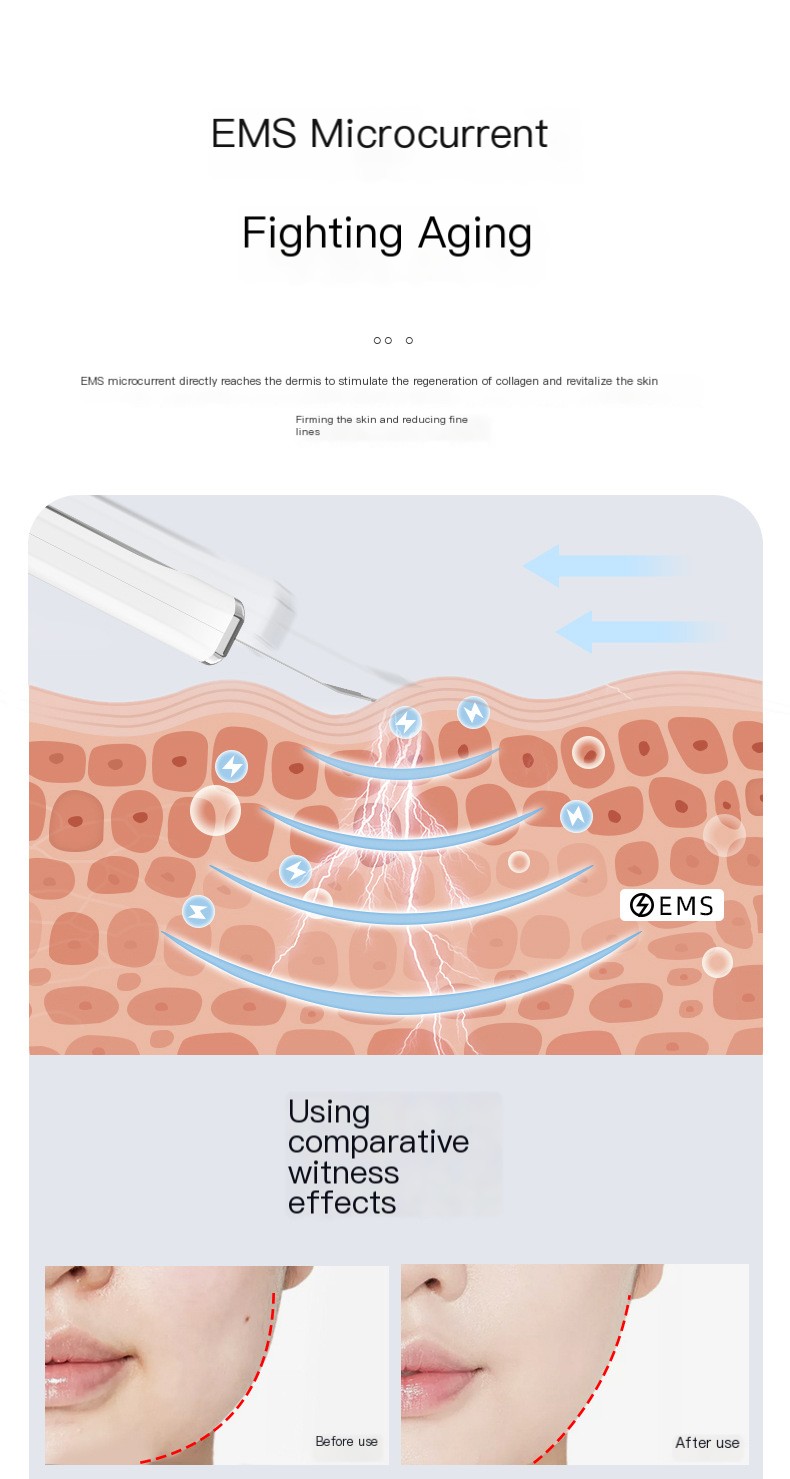 EMS Microcurrent

Fighting Aging

EMS microcurrent directly reaches the dermis to stimulate the regeneration of collagen and revitalize the skin

Firming the skin and reducing fine lines

EMS

Using comparative witness effects

Before use

After use