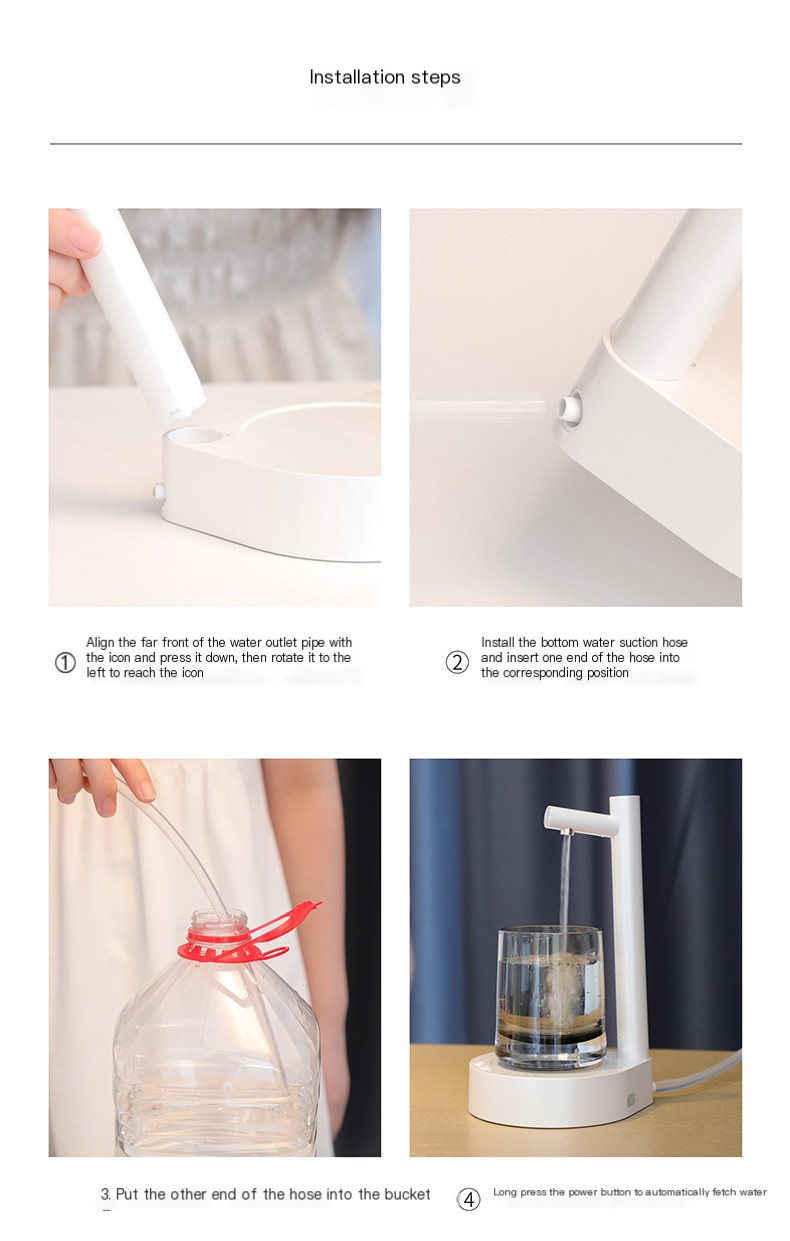 Installation steps

① Align the far front of the water outlet pipe with the icon and press it down, then rotate it to the left to reach the icon

② Install the bottom water suction hose and insert one end of the hose into the corresponding position

3. Put the other end of the hose into the bucket

④ Long press the power button to automatically fetch water