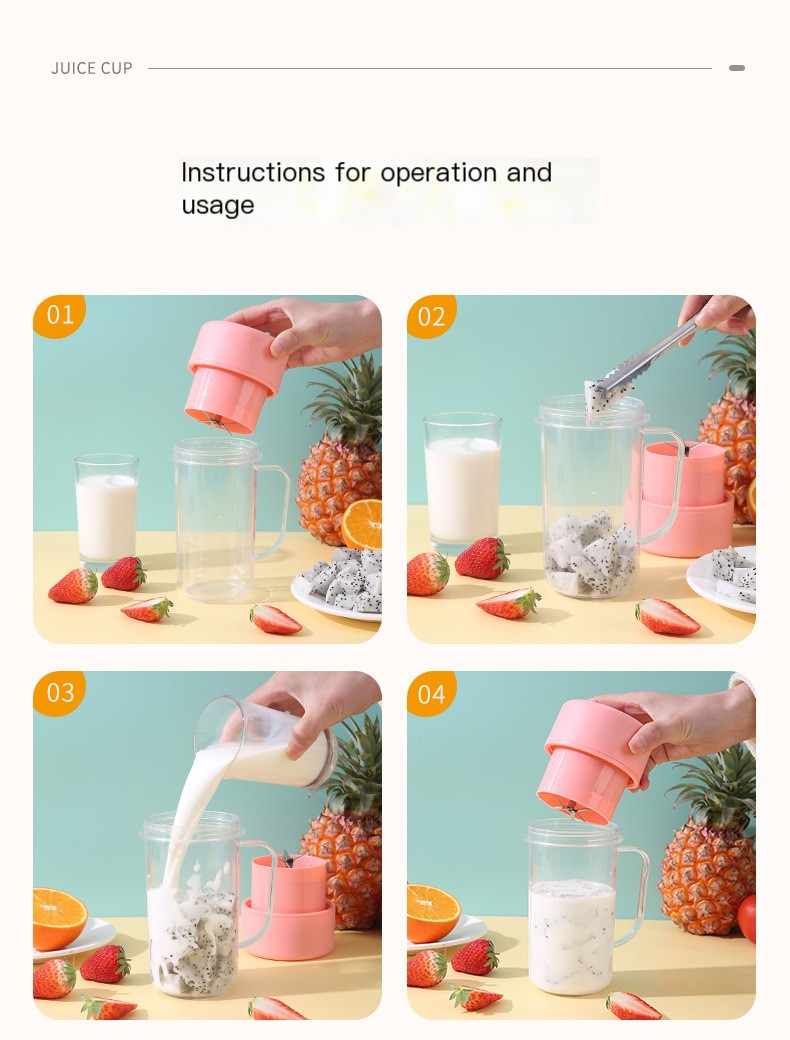 JUICE CUP

Instructions for operation and usage

01

02

03

04