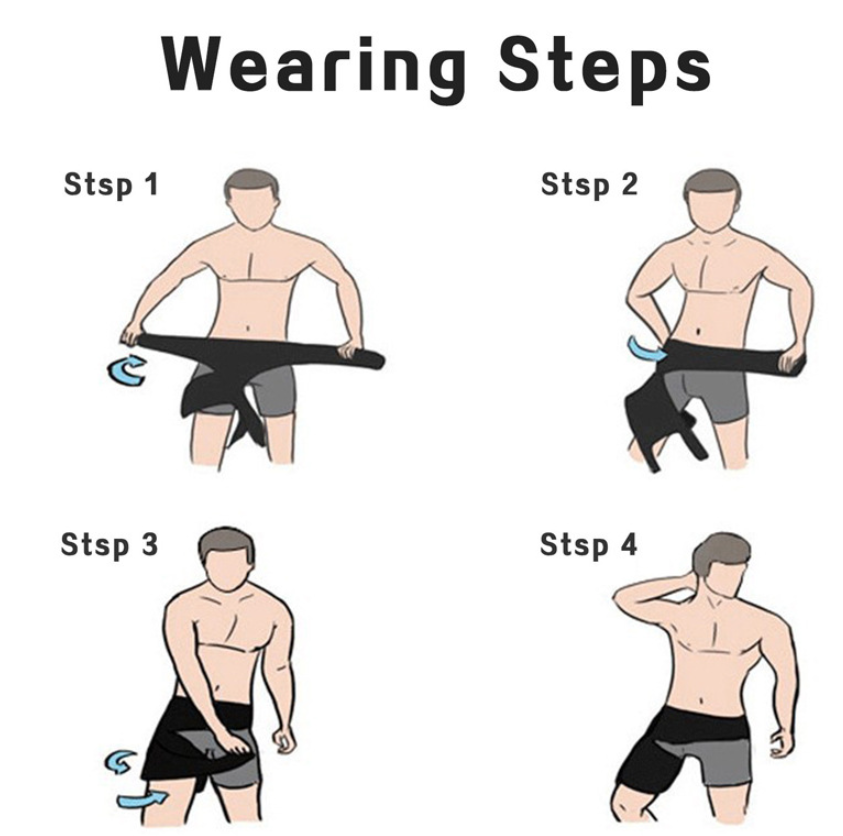 Wearing Steps

Stsp 1

Stsp 2

Stsp 3

Stsp 4