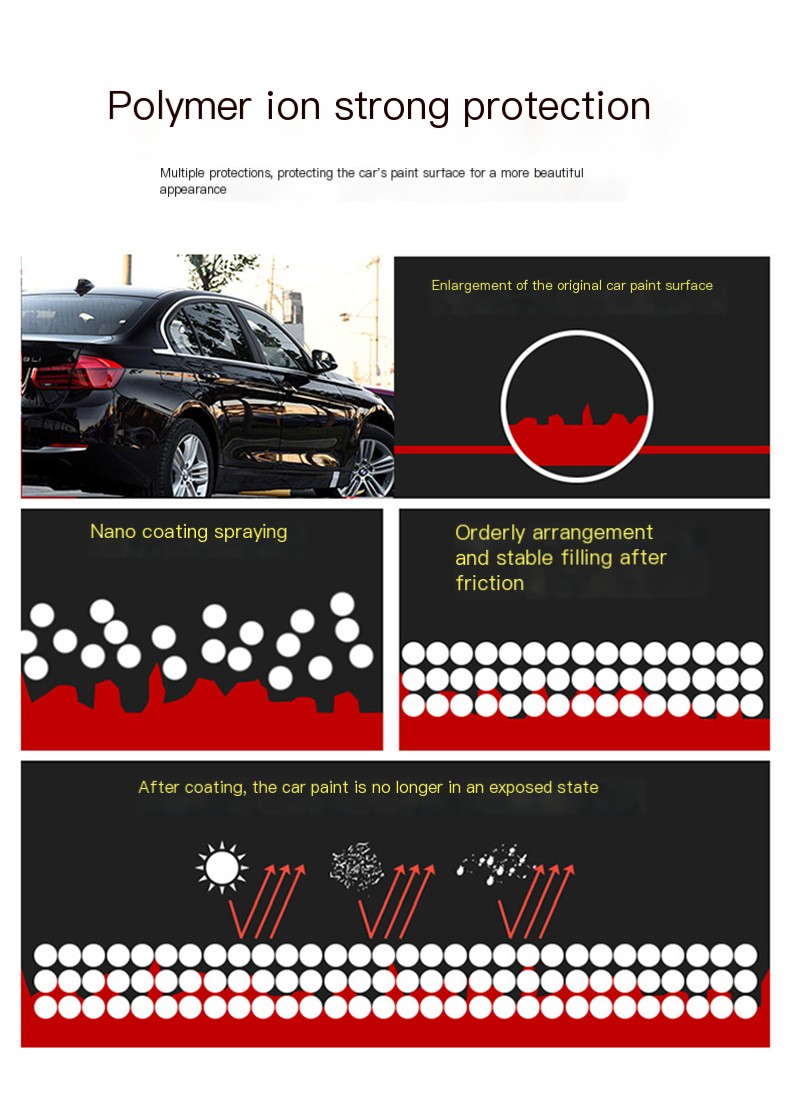 Polymer ion strong protection

Multiple protections, protecting the car's paint surface for a more beautiful appearance

Enlargement of the original car paint surface

Nano coating spraying

Orderly arrangement and stable filling after friction

After coating, the car paint is no longer in an exposed state