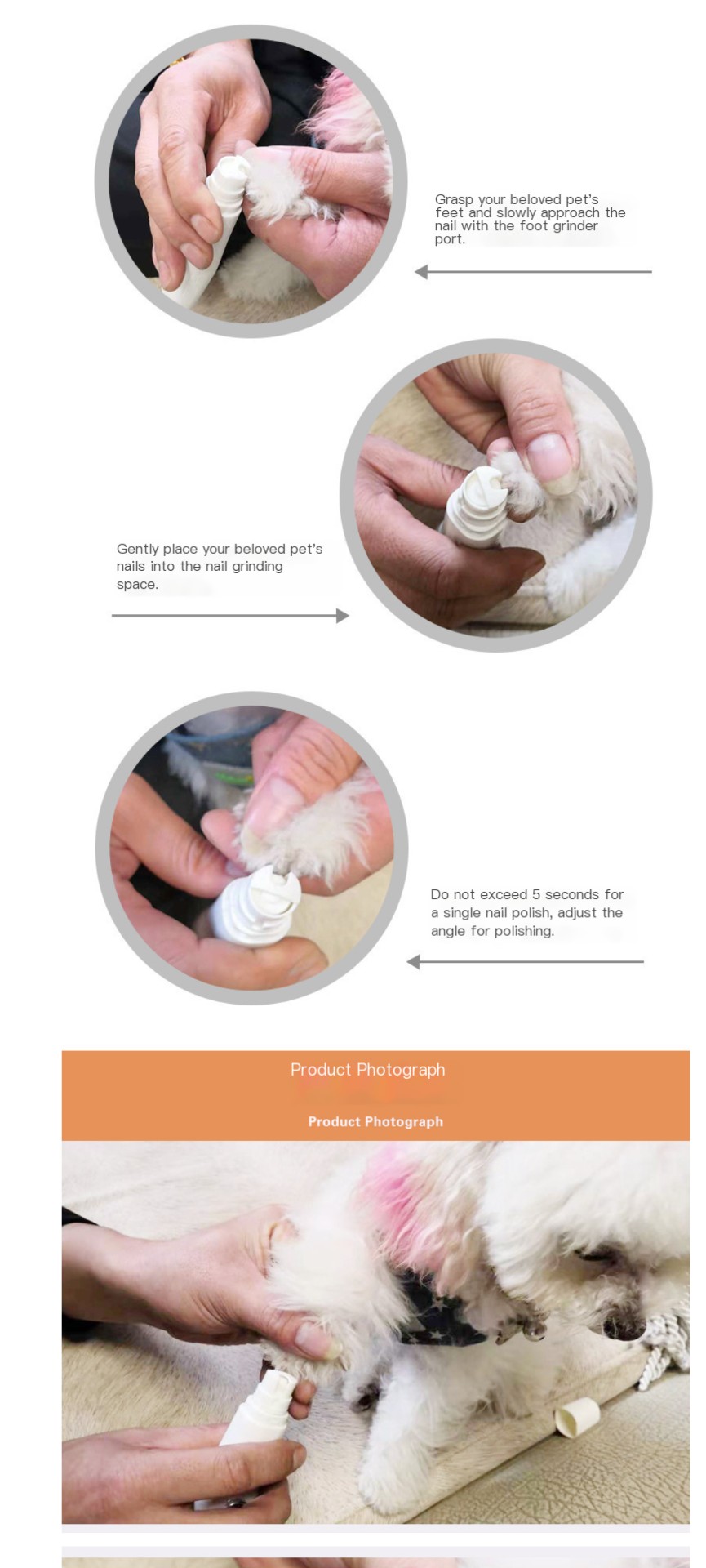 Grasp your beloved pet's feet and slowly approach the nail with the foot grinder port.

Gently place your beloved pet's nails into the nail grinding space.

Do not exceed 5 seconds for a single nail polish, adjust the angle for polishing.

Product Photograph

Product Photograph