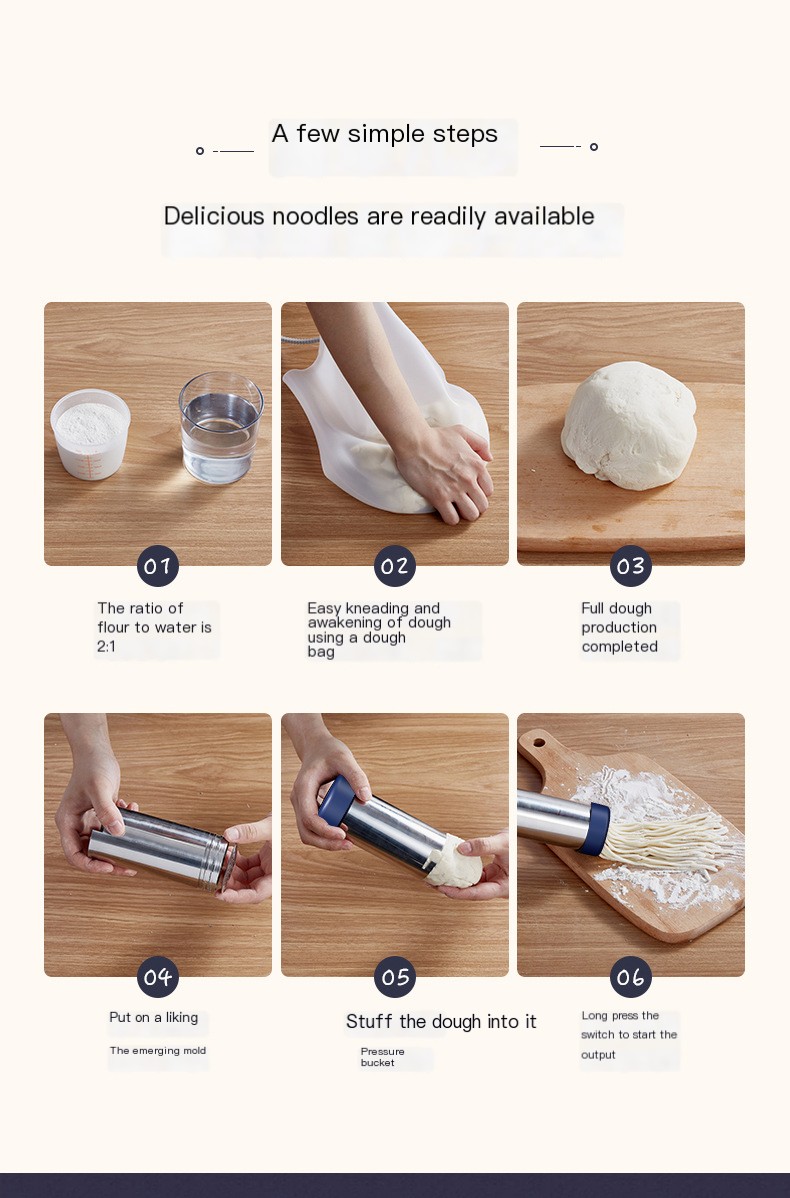 A few simple steps

Delicious noodles are readily available

01

The ratio of flour to water is 2:1

02

Easy kneading and awakening of dough using a dough bag

03

Full dough production completed

04

Put on a liking

The emerging mold

05

Stuff the dough into it

Pressure bucket

06

Long press the switch to start the output