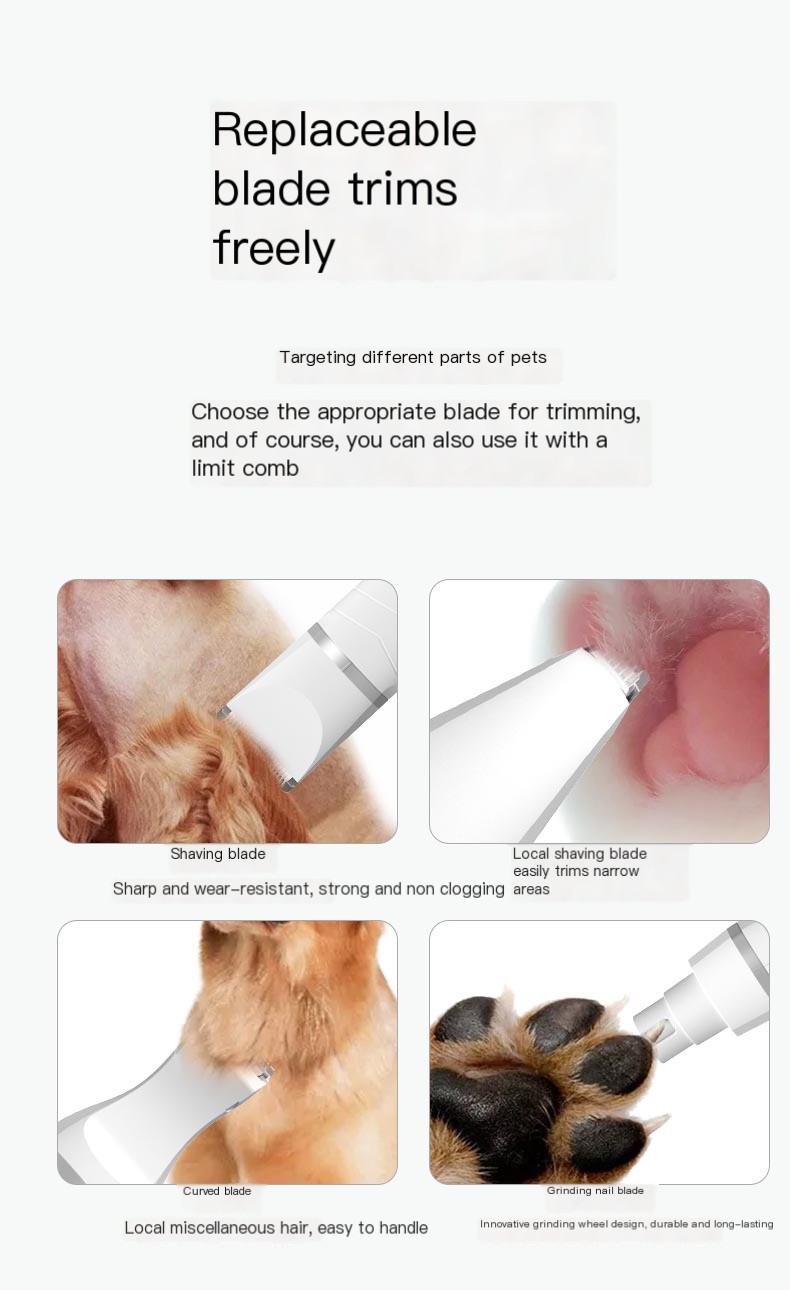 Replaceable blade trims freely

Targeting different parts of pets

Choose the appropriate blade for trimming, and of course, you can also use it with a limit comb

Shaving blade

Sharp and wear-resistant, strong and non clogging

Local shaving blade easily trims narrow areas

Curved blade

Local miscellaneous hair, easy to handle

Grinding nail blade

Innovative grinding wheel design, durable and long-lasting