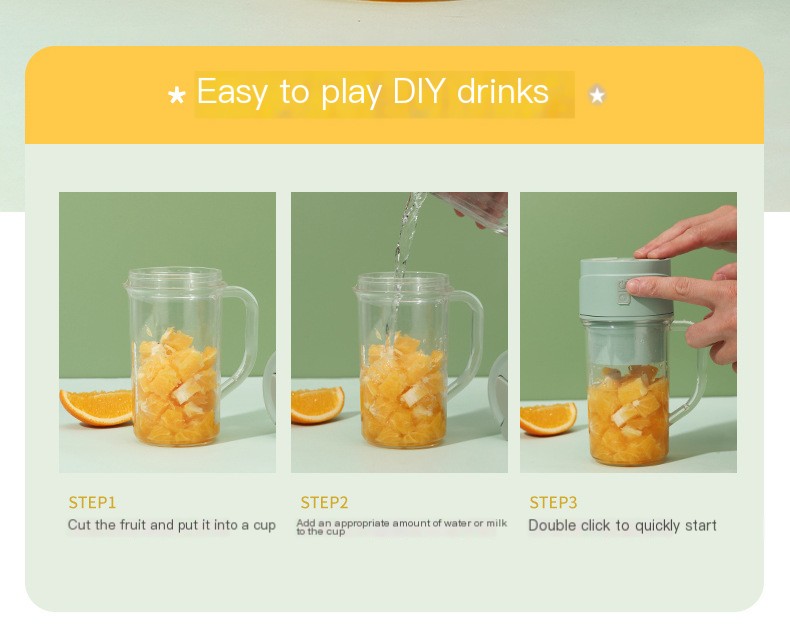 ★ Easy to play DIY drinks ★

STEP1
Cut the fruit and put it into a cup

STEP2
Add an appropriate amount of water or milk to the cup

STEP3
Double click to quickly start