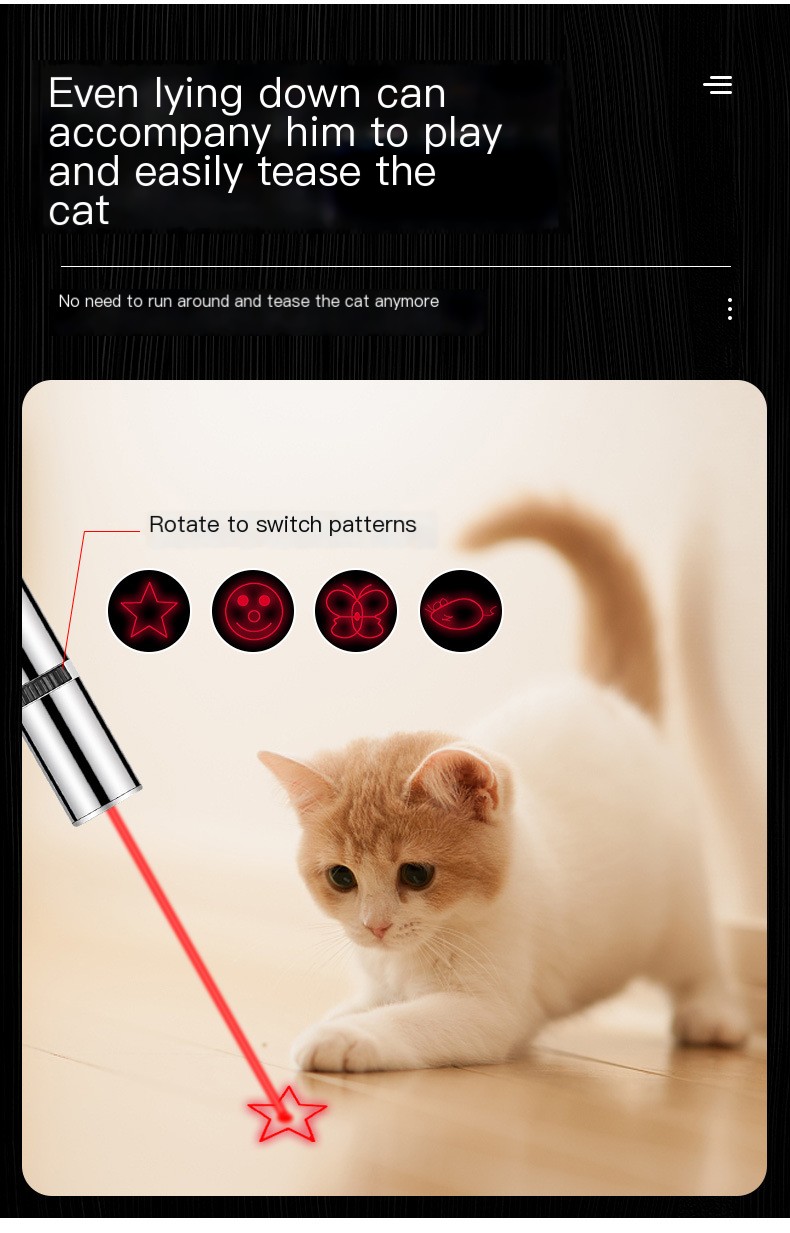 Even lying down can accompany him to play and easily tease the cat

No need to run around and tease the cat anymore

Rotate to switch patterns