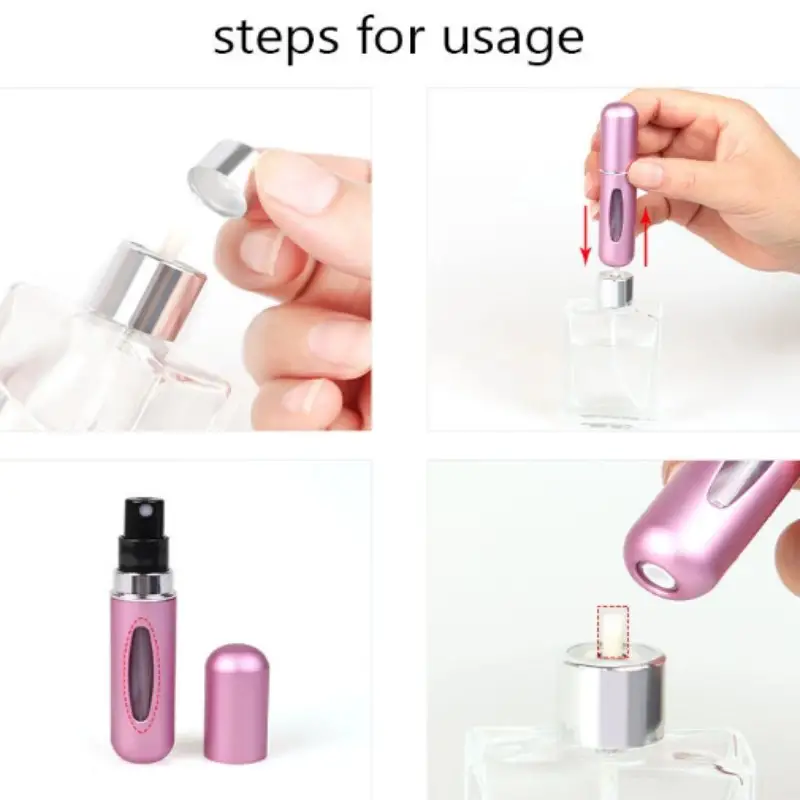 steps for usage