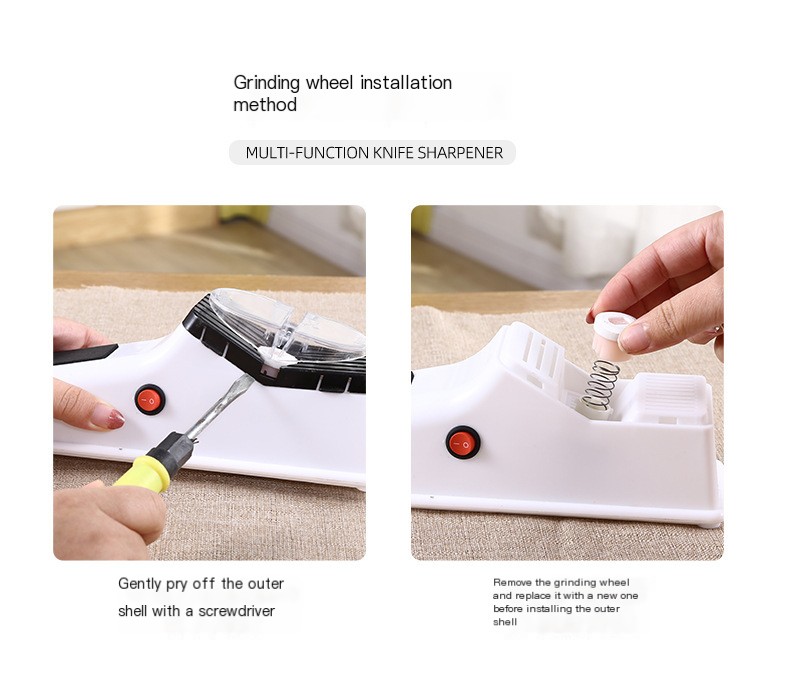 Grinding wheel installation method

MULTI-FUNCTION KNIFE SHARPENER

Gently pry off the outer shell with a screwdriver

Remove the grinding wheel and replace it with a new one before installing the outer shell