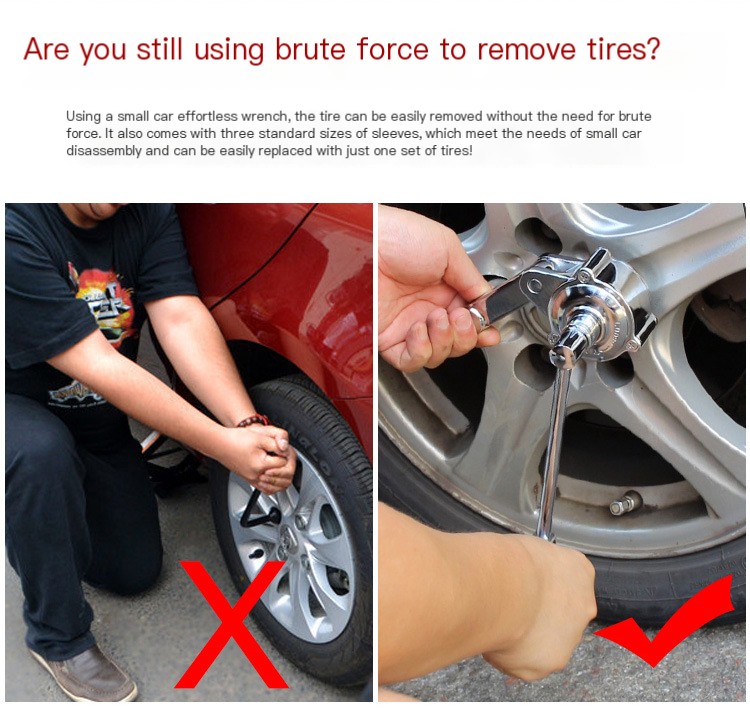 Are you still using brute force to remove tires?

Using a small car effortless wrench, the tire can be easily removed without the need for brute force. It also comes with three standard sizes of sleeves, which meet the needs of small car disassembly and can be easily replaced with just one set of tires!