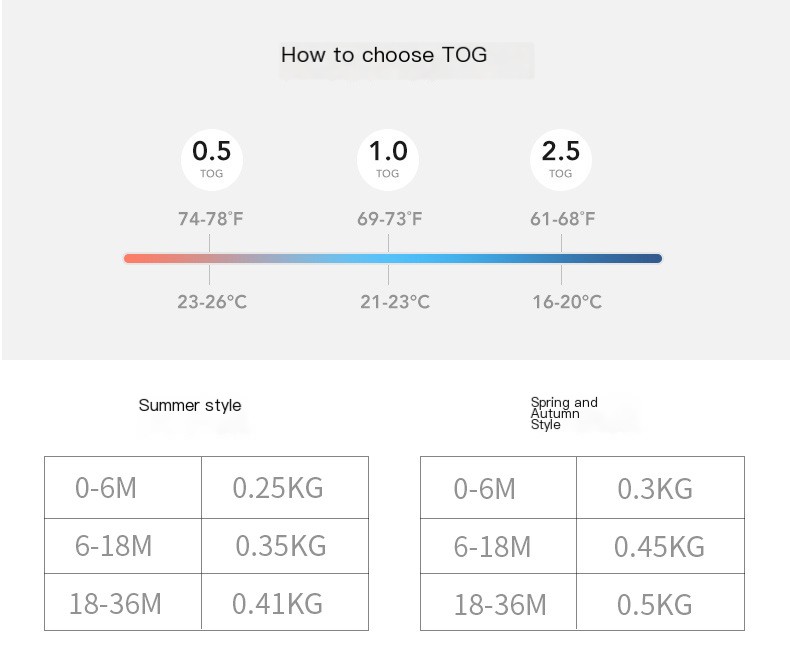 How to choose TOG

0.5
TOG

1.0
TOG

2.5
TOG

74-78°F

69-73°F

61-68°F

23-26°C

21-23°C

16-20°C

Summer style

| 0-6M | 0.25KG |
|---|---|
| 6-18M | 0.35KG |
| 18-36M | 0.41KG |

Spring and Autumn Style

| 0-6M | 0.3KG |
|---|---|
| 6-18M | 0.45KG |
| 18-36M | 0.5KG |