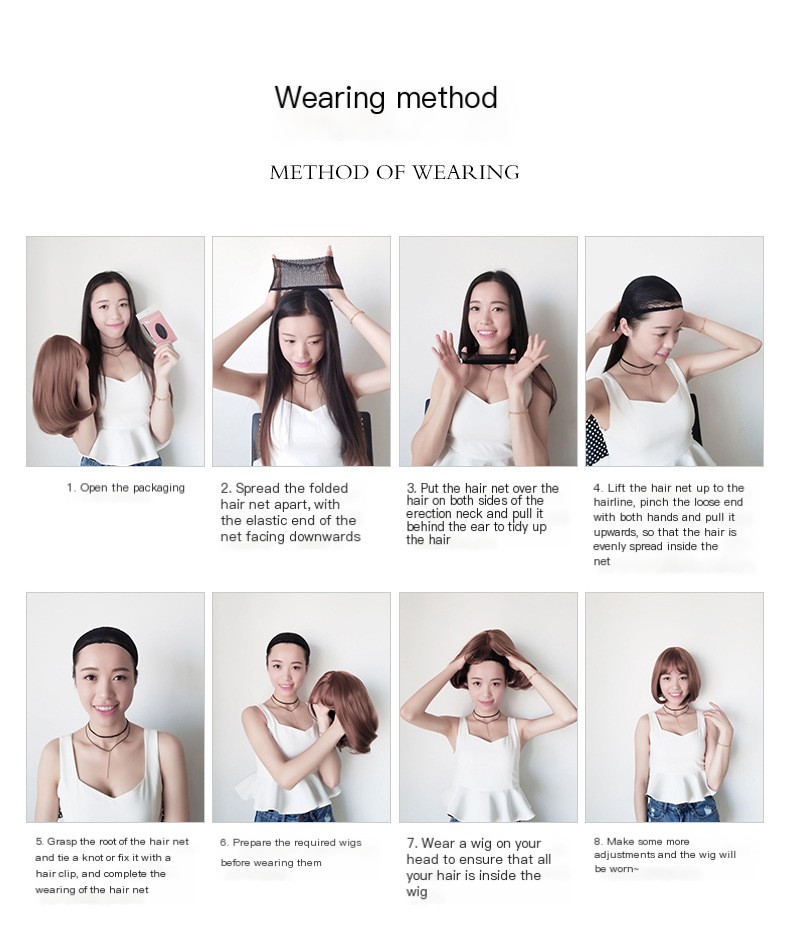 Wearing method

METHOD OF WEARING

1. Open the packaging

2. Spread the folded hair net apart, with the elastic end of the net facing downwards

3. Put the hair net over the hair on both sides of the erection neck and pull it behind the ear to tidy up the hair

4. Lift the hair net up to the hairline, pinch the loose end with both hands and pull it upwards, so that the hair is evenly spread inside the net

5. Grasp the root of the hair net and tie a knot or fix it with a hair clip, and complete the wearing of the hair net

6. Prepare the required wigs before wearing them

7. Wear a wig on your head to ensure that all your hair is inside the wig

8. Make some more adjustments and the wig will be worn~