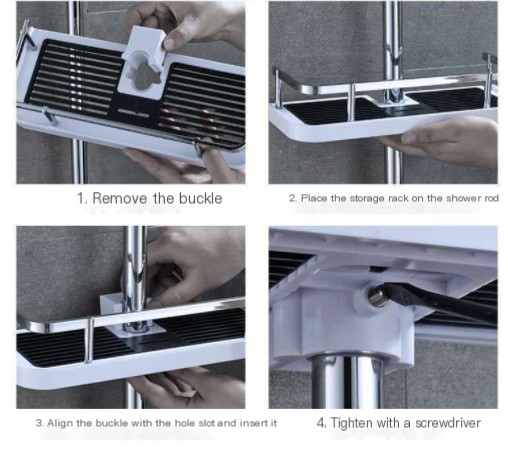 1. Remove the buckle

2. Place the storage rack on the shower rod

3. Align the buckle with the hole slot and insert it

4. Tighten with a screwdriver