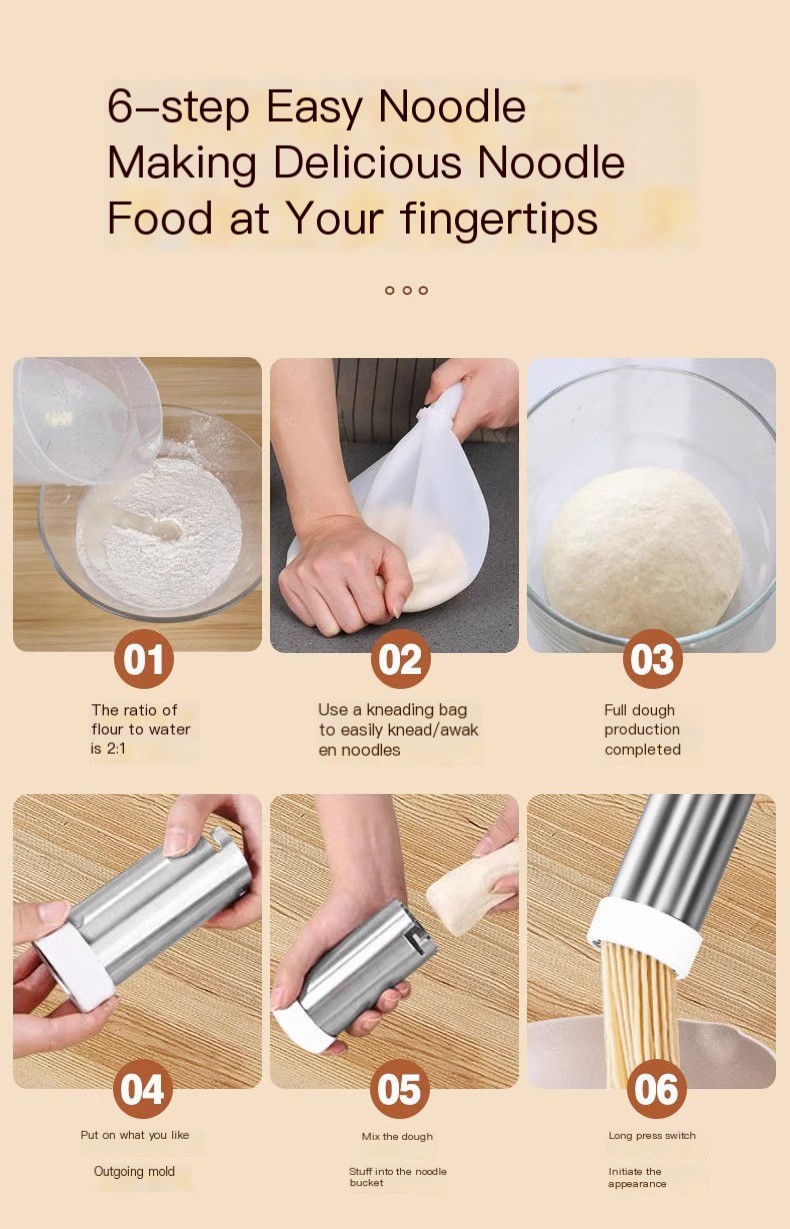 6-step Easy Noodle Making Delicious Noodle Food at Your fingertips

01

The ratio of flour to water is 2:1

02

Use a kneading bag to easily knead/awak en noodles

03

Full dough production completed

04

Put on what you like

Outgoing mold

05

Mix the dough

Stuff into the noodle bucket

06

Long press switch

Initiate the appearance