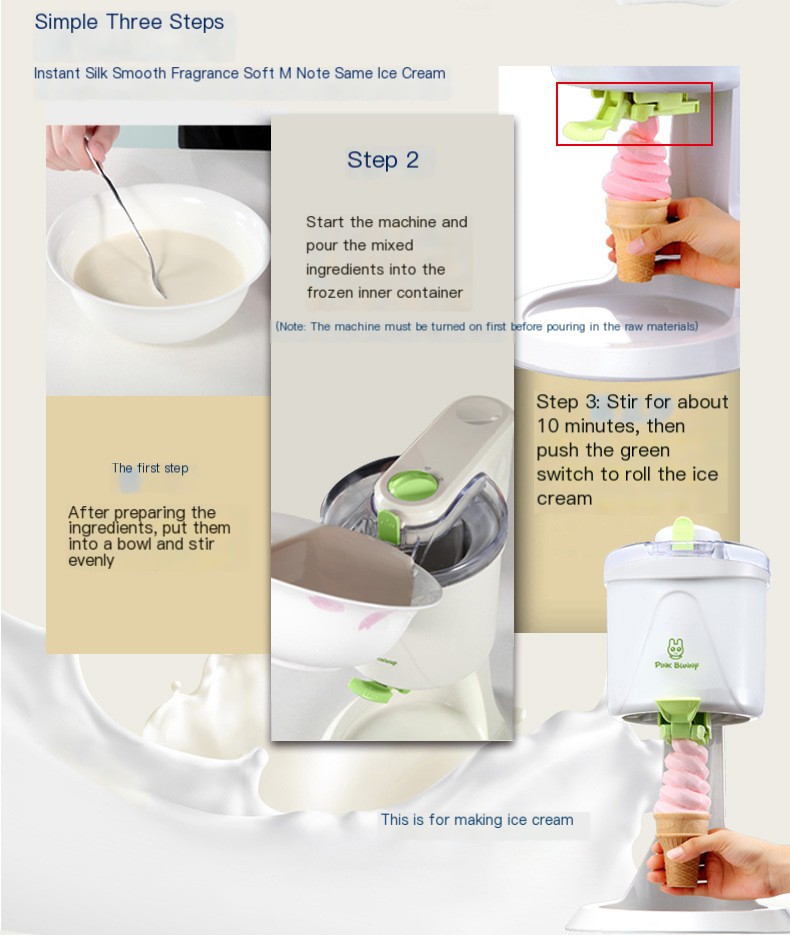 Simple Three Steps

Instant Silk Smooth Fragrance Soft M Note Same Ice Cream

The first step

After preparing the ingredients, put them into a bowl and stir evenly

Step 2

Start the machine and pour the mixed ingredients into the frozen inner container

(Note: The machine must be turned on first before pouring in the raw materials)

Step 3: Stir for about 10 minutes, then push the green switch to roll the ice cream

Pink Bunny

This is for making ice cream