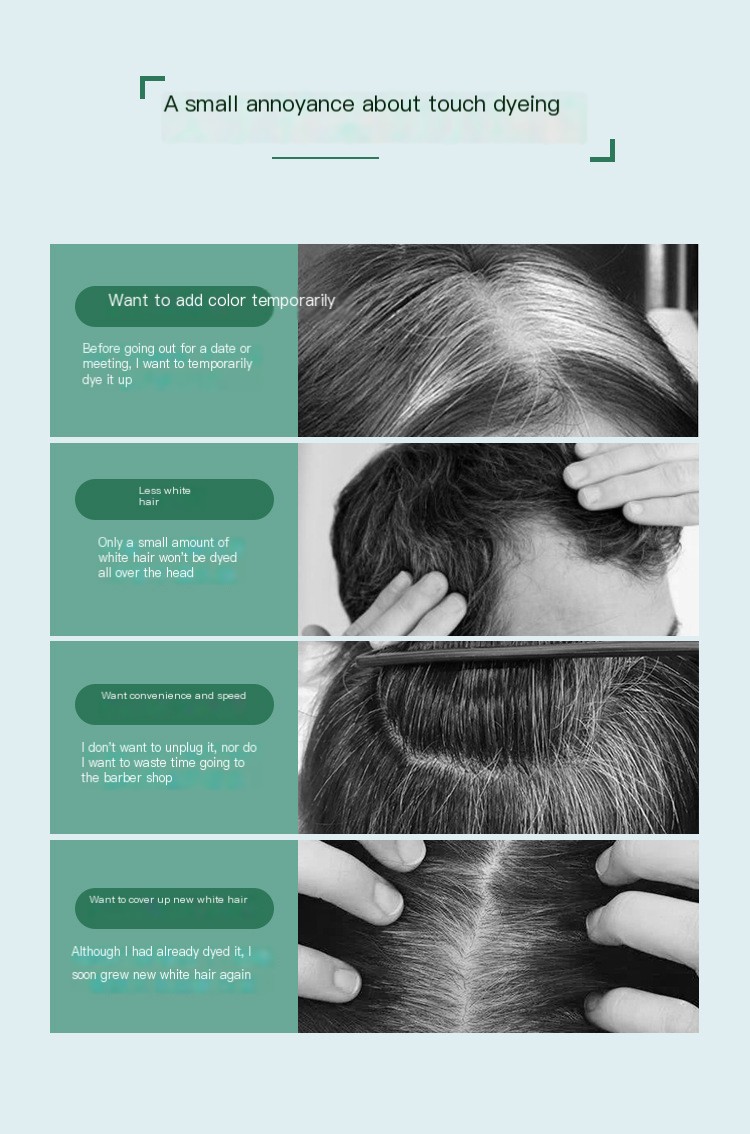 A small annoyance about touch dyeing

Want to add color temporarily

Before going out for a date or meeting, I want to temporarily dye it up

Less white hair

Only a small amount of white hair won't be dyed all over the head

Want convenience and speed

I don't want to unplug it, nor do I want to waste time going to the barber shop

Want to cover up new white hair

Although I had already dyed it, I soon grew new white hair again