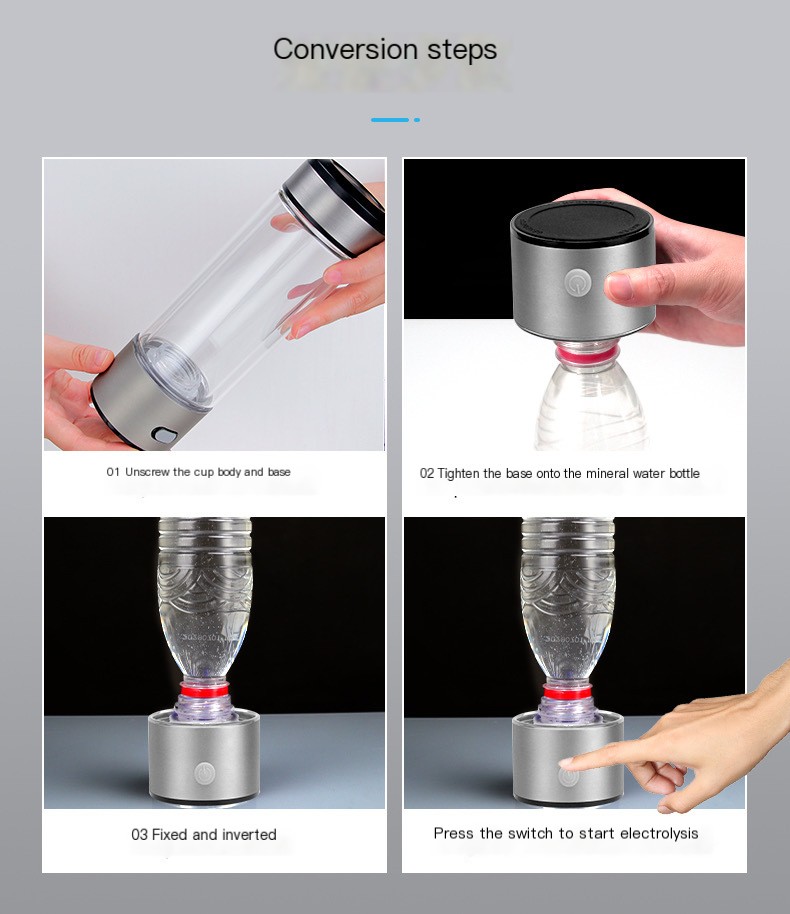 Conversion steps

01 Unscrew the cup body and base

02 Tighten the base onto the mineral water bottle

03 Fixed and inverted

Press the switch to start electrolysis