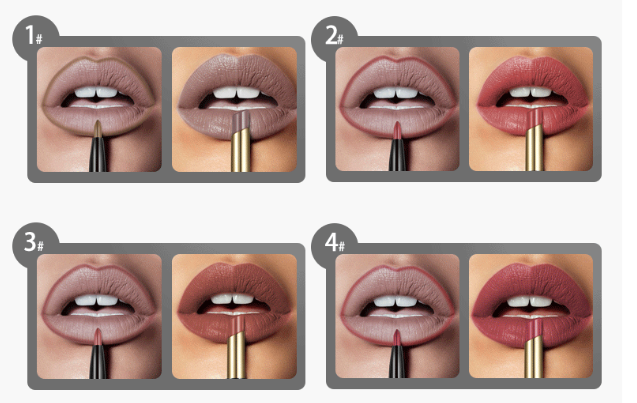 1#

2#

3#

4#