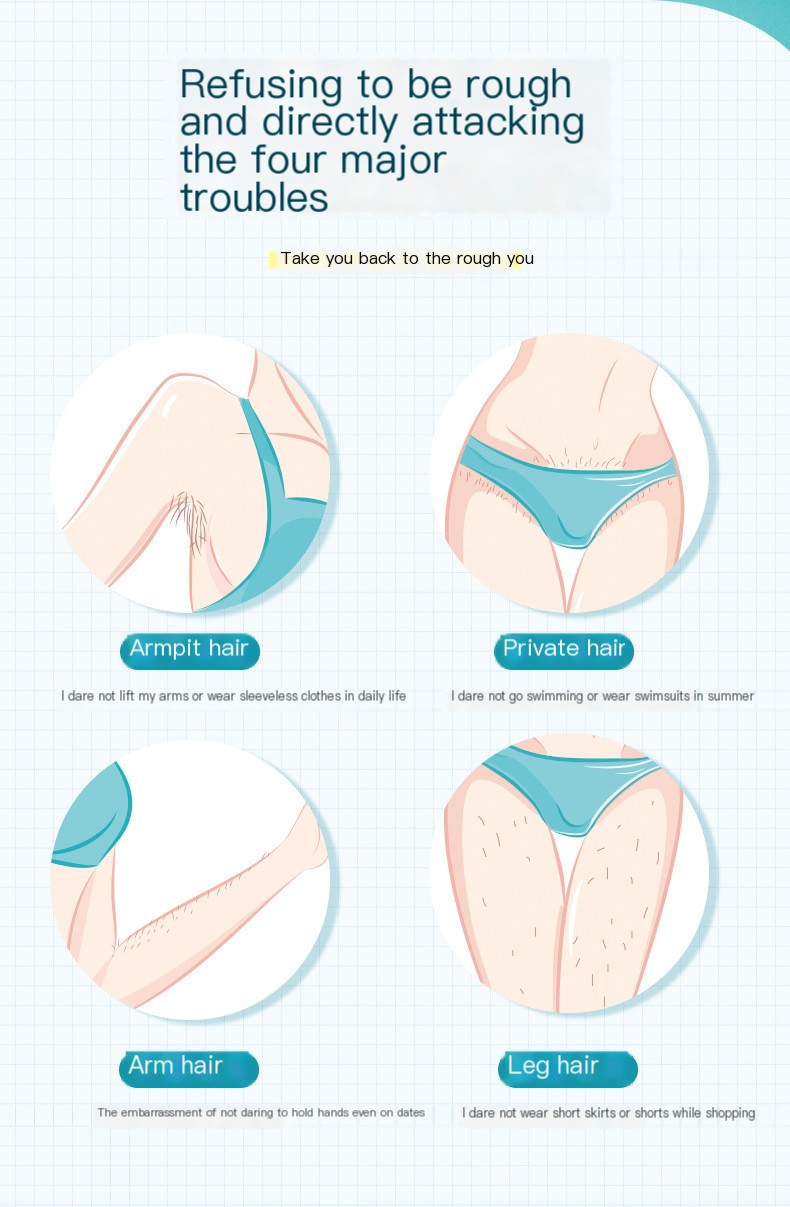 Refusing to be rough and directly attacking the four major troubles

Take you back to the rough you

Armpit hair

I dare not lift my arms or wear sleeveless clothes in daily life

Private hair

I dare not go swimming or wear swimsuits in summer

Arm hair

The embarrassment of not daring to hold hands even on dates

Leg hair

I dare not wear short skirts or shorts while shopping