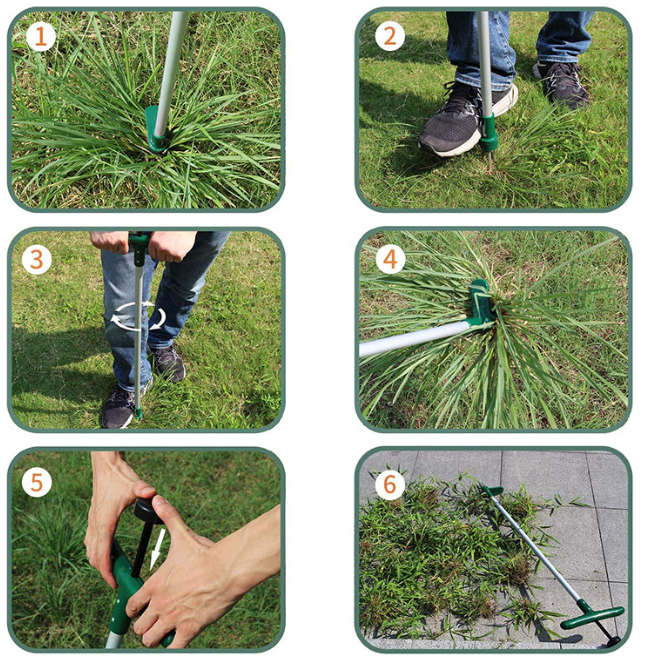 1

2

3

4

5

6