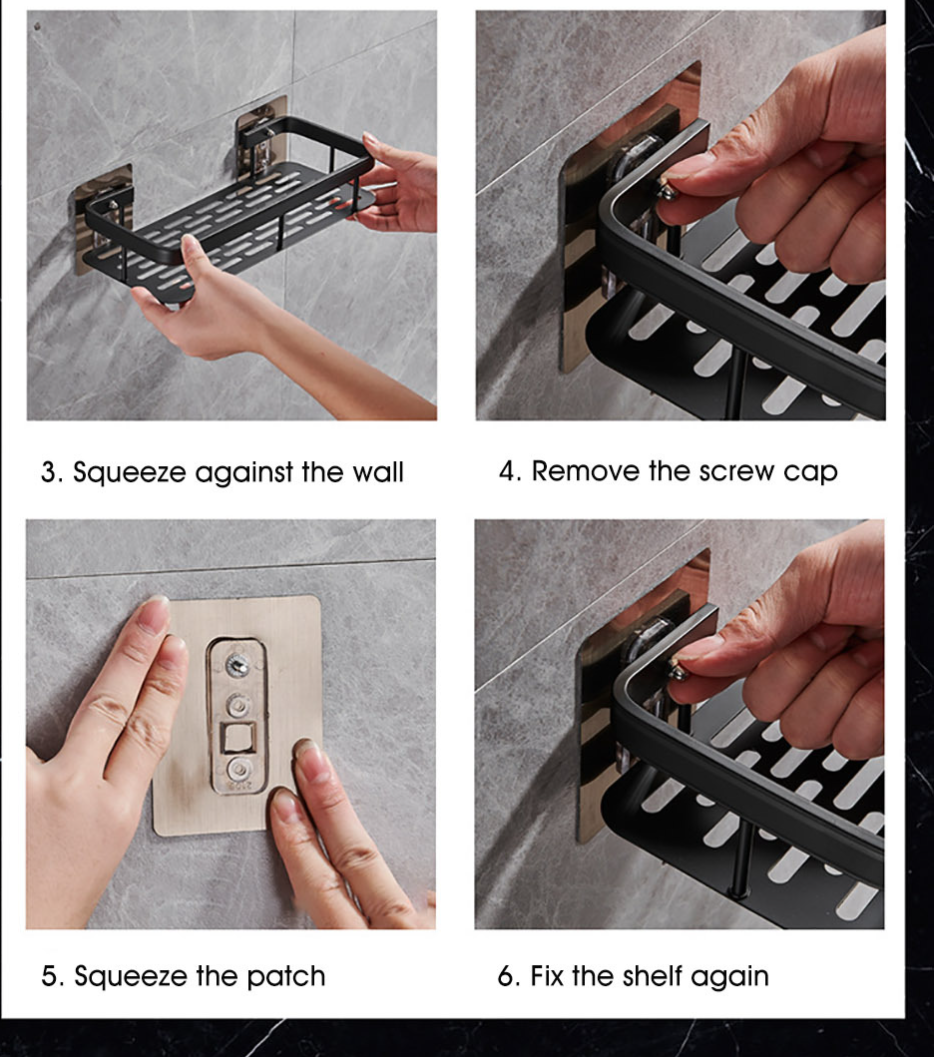 3. Squeeze against the wall

4. Remove the screw cap

5. Squeeze the patch

6. Fix the shelf again