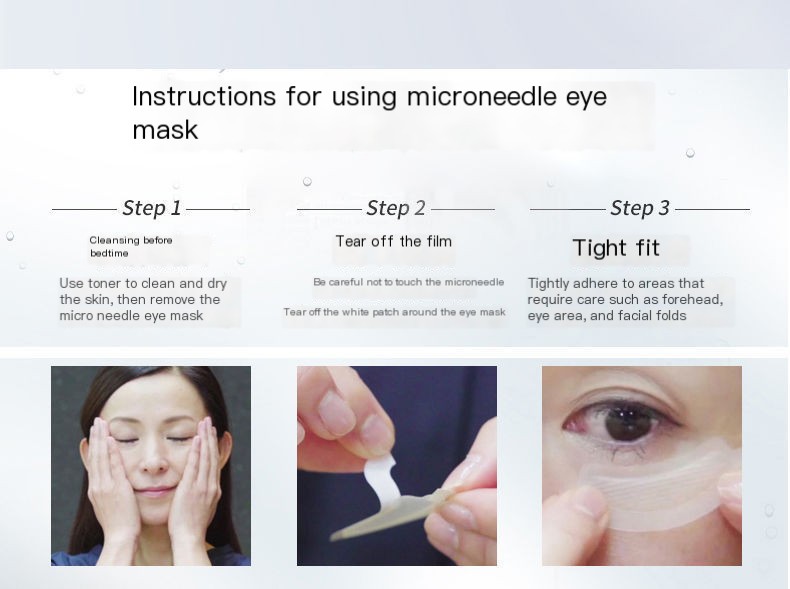 Instructions for using microneedle eye mask

Step 1

Cleansing before bedtime

Use toner to clean and dry the skin, then remove the micro needle eye mask

Step 2

Tear off the film

Be careful not to touch the microneedle

Tear off the white patch around the eye mask

Step 3

Tight fit

Tightly adhere to areas that require care such as forehead, eye area, and facial folds