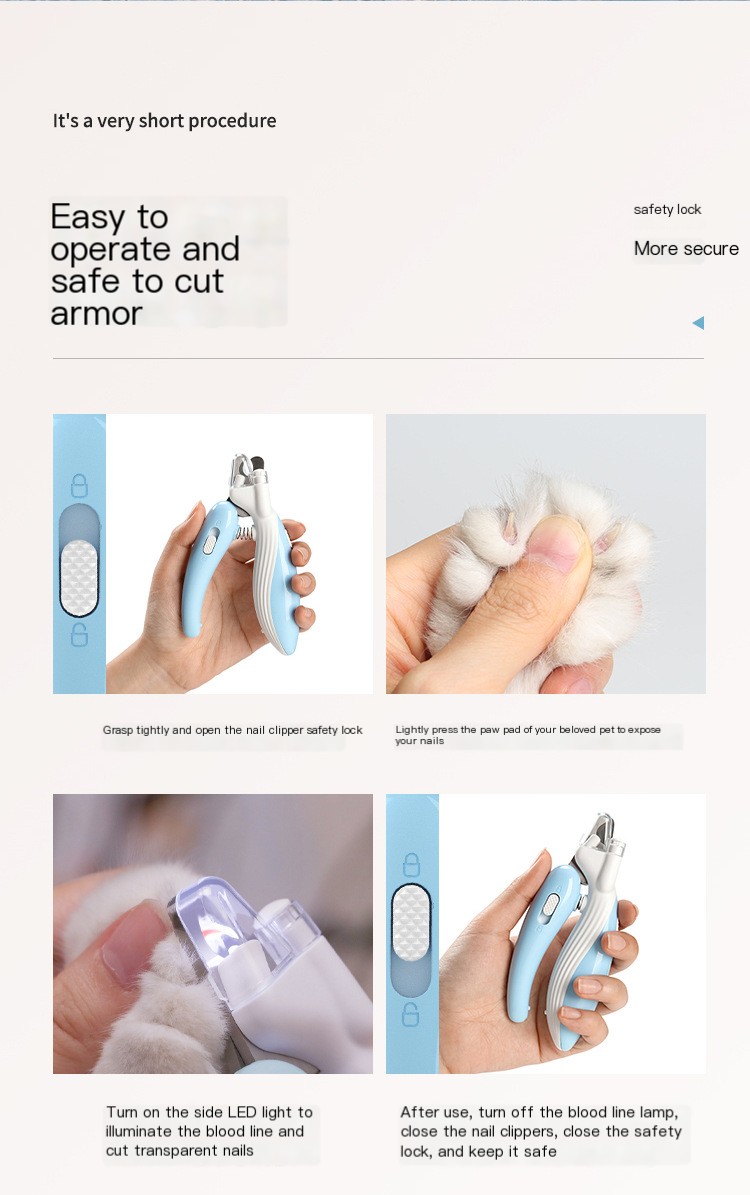 It's a very short procedure

Easy to operate and safe to cut armor

safety lock

More secure

Grasp tightly and open the nail clipper safety lock

Lightly press the paw pad of your beloved pet to expose your nails

Turn on the side LED light to illuminate the blood line and cut transparent nails

After use, turn off the blood line lamp, close the nail clippers, close the safety lock, and keep it safe