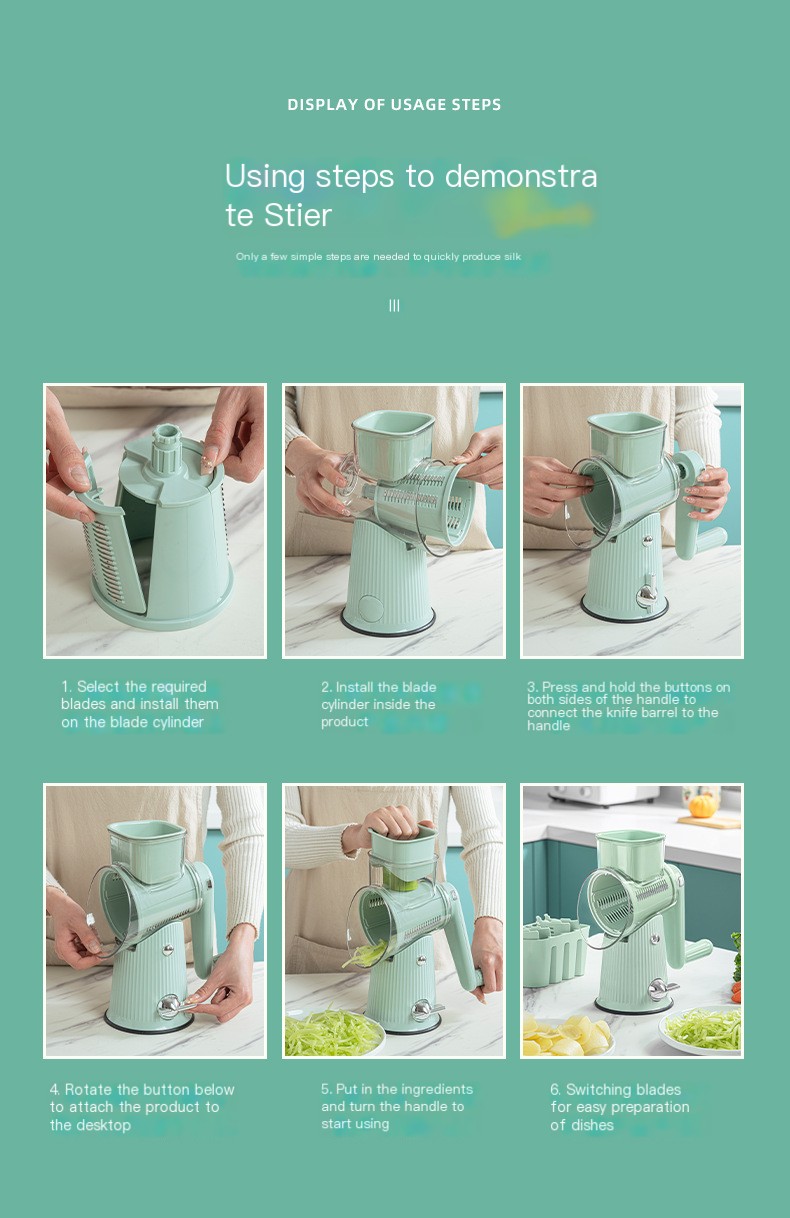 DISPLAY OF USAGE STEPS

Using steps to demonstra te Stier

Only a few simple steps are needed to quickly produce silk

|||

1. Select the required blades and install them on the blade cylinder

2. Install the blade cylinder inside the product

3. Press and hold the buttons on both sides of the handle to connect the knife barrel to the handle

4. Rotate the button below to attach the product to the desktop

5. Put in the ingredients and turn the handle to start using

6. Switching blades for easy preparation of dishes