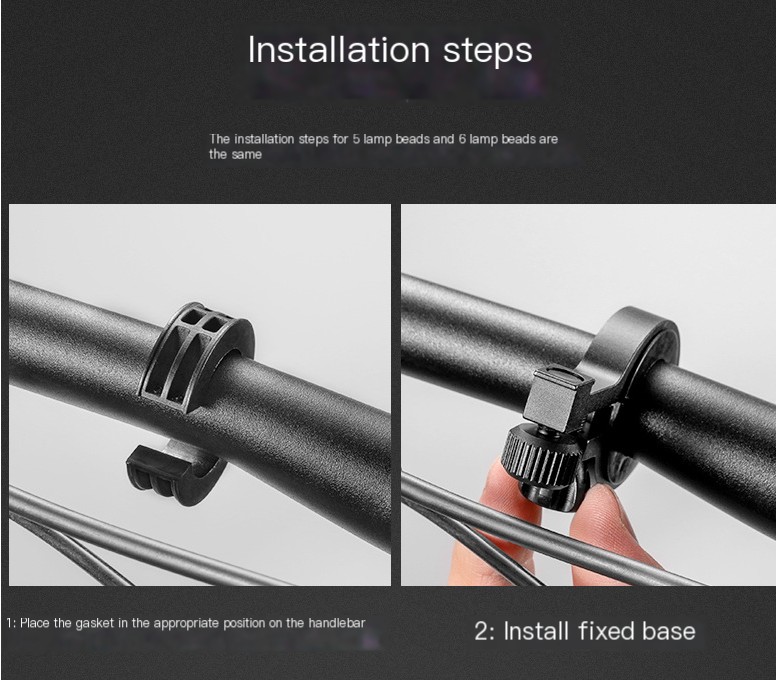 Installation steps

The installation steps for 5 lamp beads and 6 lamp beads are the same

1: Place the gasket in the appropriate position on the handlebar

2: Install fixed base