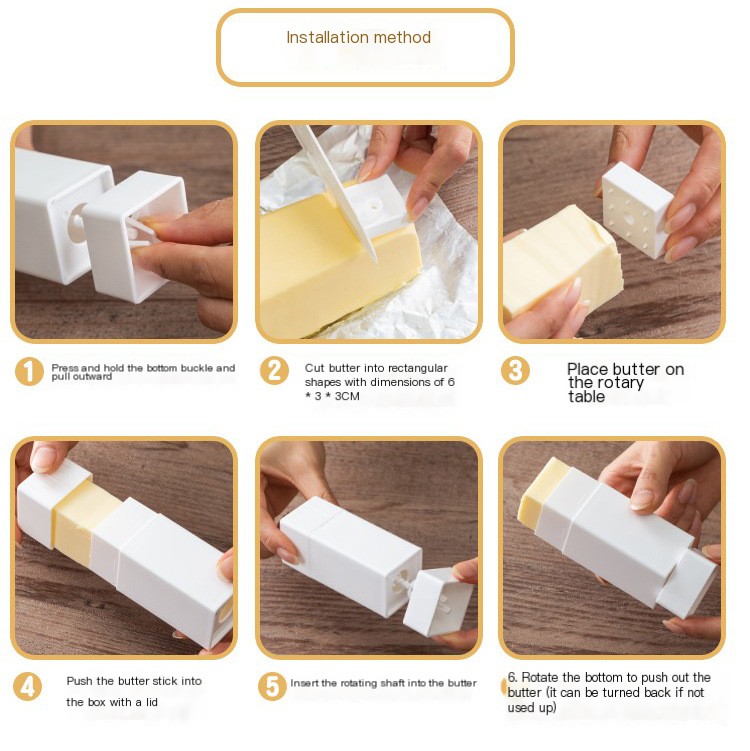 Installation method

1 Press and hold the bottom buckle and pull outward

2 Cut butter into rectangular shapes with dimensions of 6 * 3 * 3CM

3 Place butter on the rotary table

4 Push the butter stick into the box with a lid

5 Insert the rotating shaft into the butter

6. Rotate the bottom to push out the butter (it can be turned back if not used up)