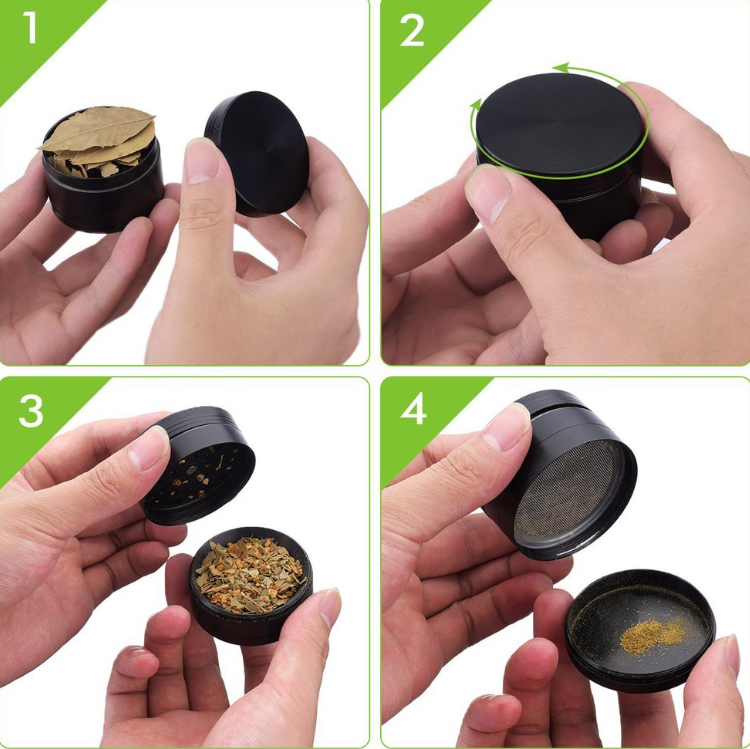 1

2

3

4