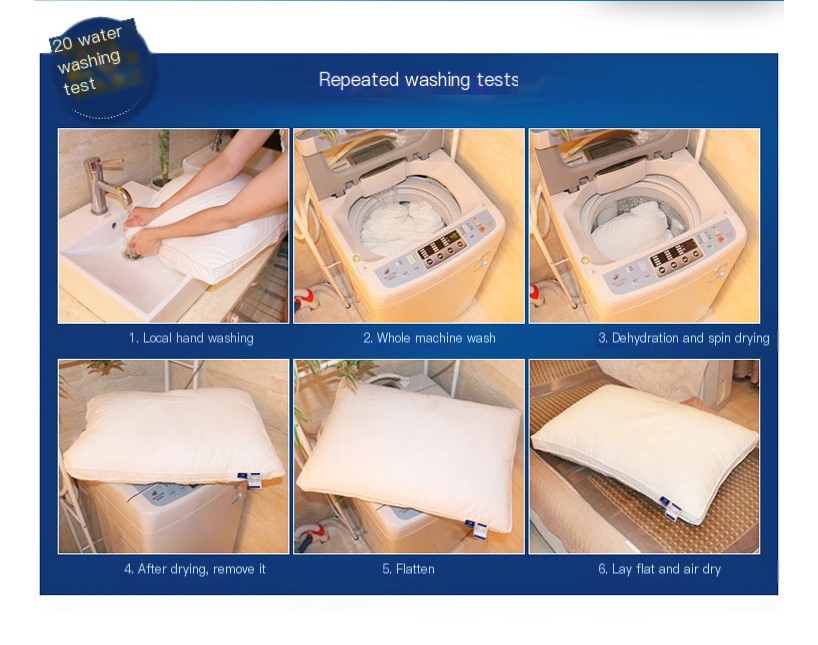 20 water washing test

Repeated washing tests

1. Local hand washing

2. Whole machine wash

3. Dehydration and spin drying

4. After drying, remove it

5. Flatten

6. Lay flat and air dry