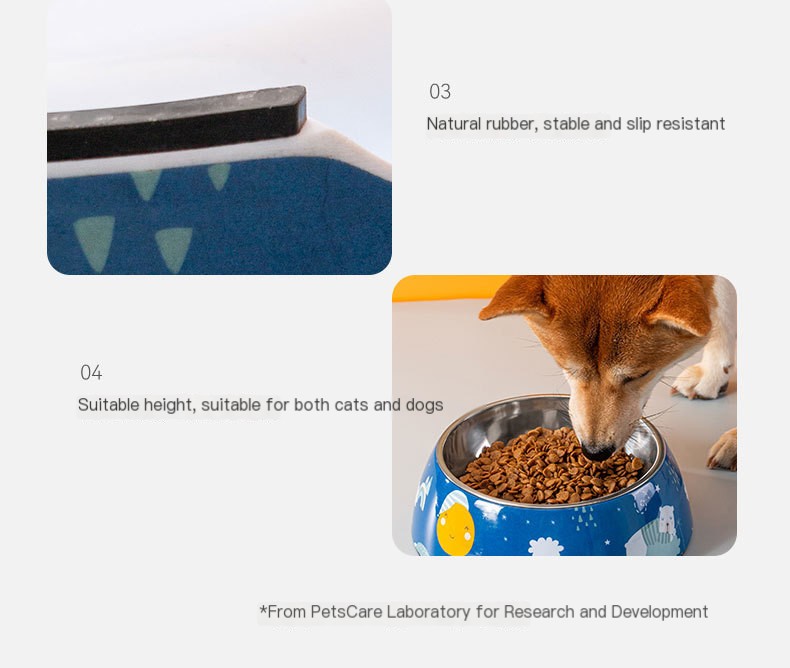 03

Natural rubber, stable and slip resistant

04

Suitable height, suitable for both cats and dogs

*From PetsCare Laboratory for Research and Development