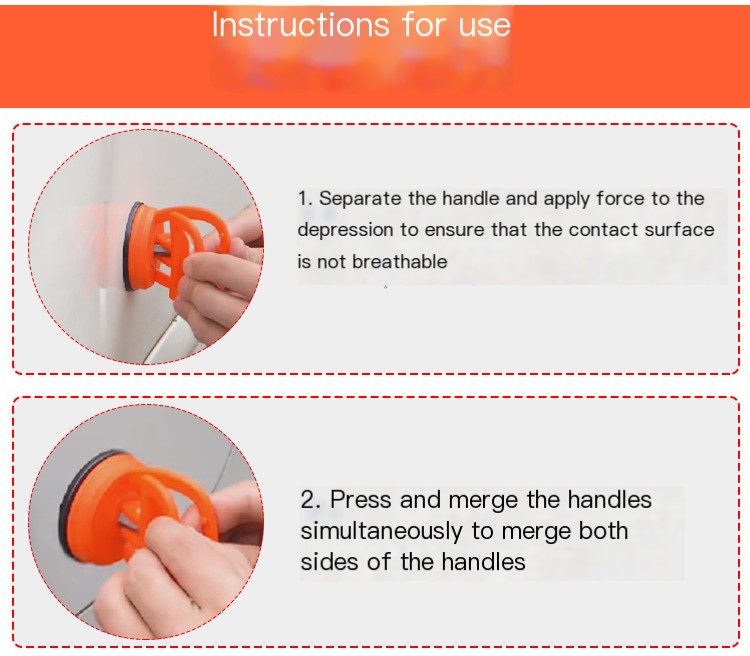 Instructions for use

1. Separate the handle and apply force to the depression to ensure that the contact surface is not breathable

2. Press and merge the handles simultaneously to merge both sides of the handles