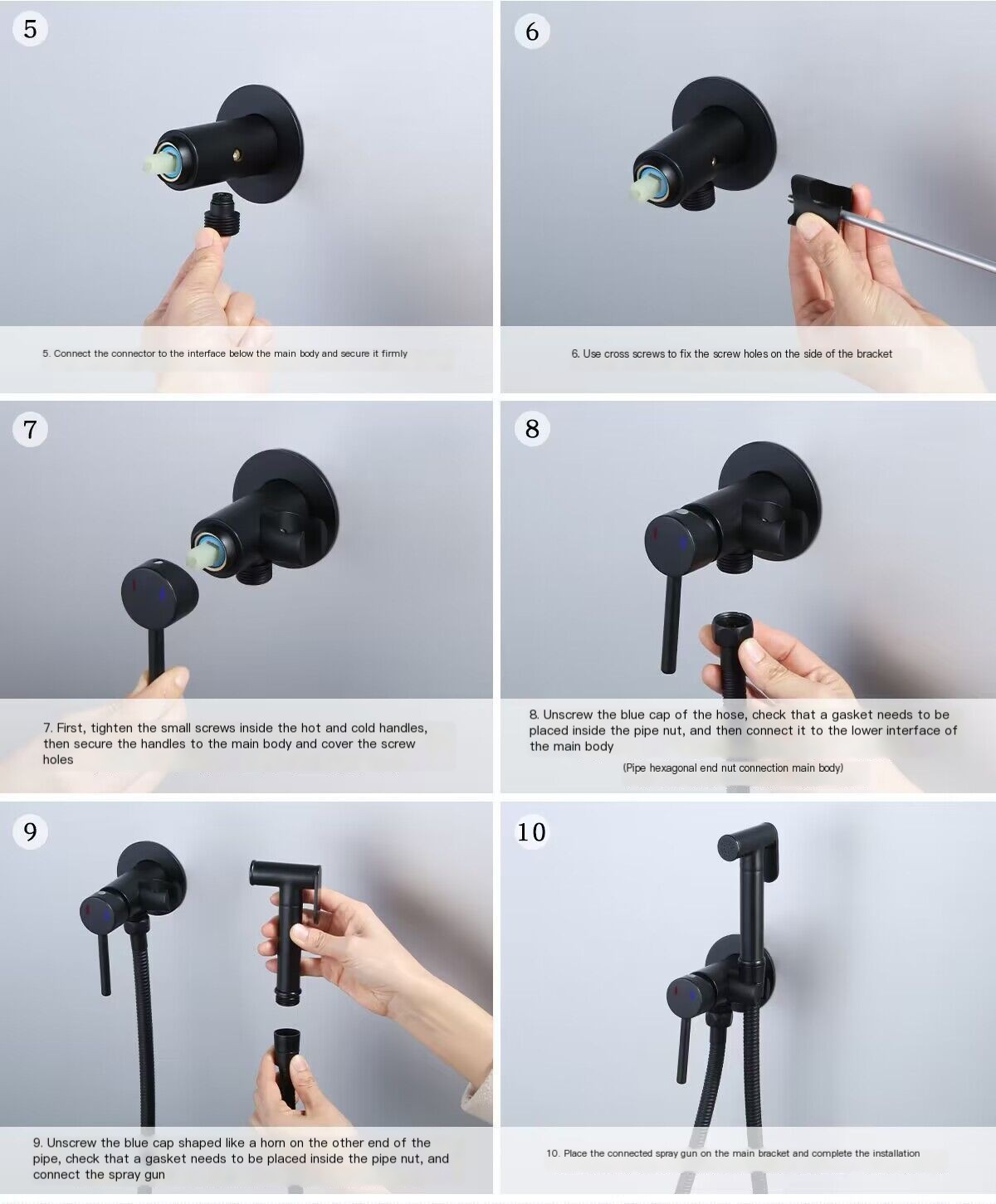 5

5. Connect the connector to the interface below the main body and secure it firmly

6

6. Use cross screws to fix the screw holes on the side of the bracket

7

7. First, tighten the small screws inside the hot and cold handles, then secure the handles to the main body and cover the screw holes

8

8. Unscrew the blue cap of the hose, check that a gasket needs to be placed inside the pipe nut, and then connect it to the lower interface of the main body

(Pipe hexagonal end nut connection main body)

9

9. Unscrew the blue cap shaped like a horn on the other end of the pipe, check that a gasket needs to be placed inside the pipe nut, and connect the spray gun

10

10. Place the connected spray gun on the main bracket and complete the installation