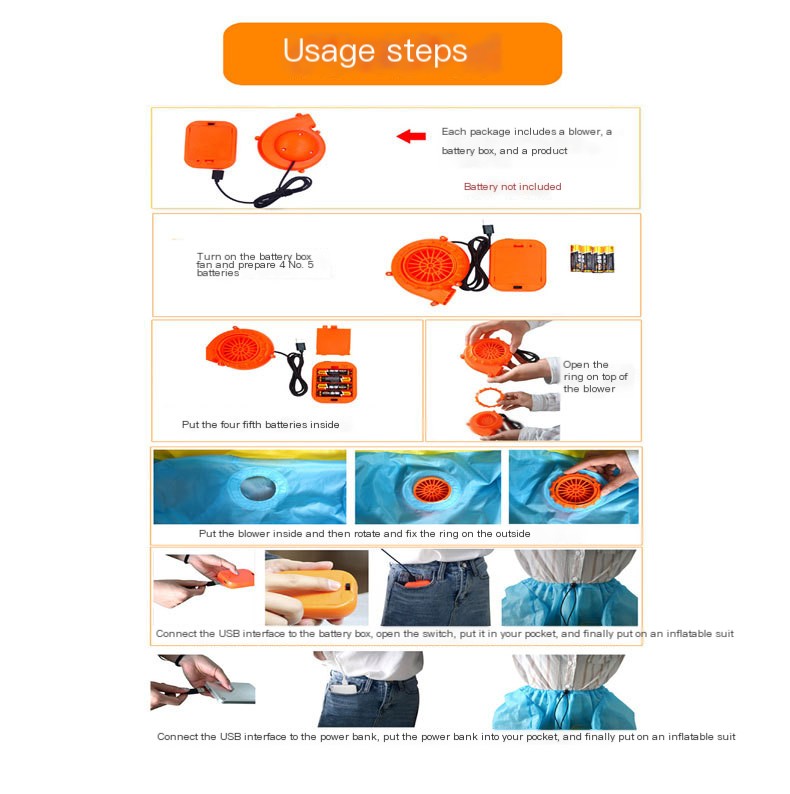 Usage steps

Each package includes a blower, a battery box, and a product

Battery not included

Turn on the battery box fan and prepare 4 No. 5 batteries

Put the four fifth batteries inside

Open the ring on top of the blower

Put the blower inside and then rotate and fix the ring on the outside

Connect the USB interface to the battery box, open the switch, put it in your pocket, and finally put on an inflatable suit

Connect the USB interface to the power bank, put the power bank into your pocket, and finally put on an inflatable suit