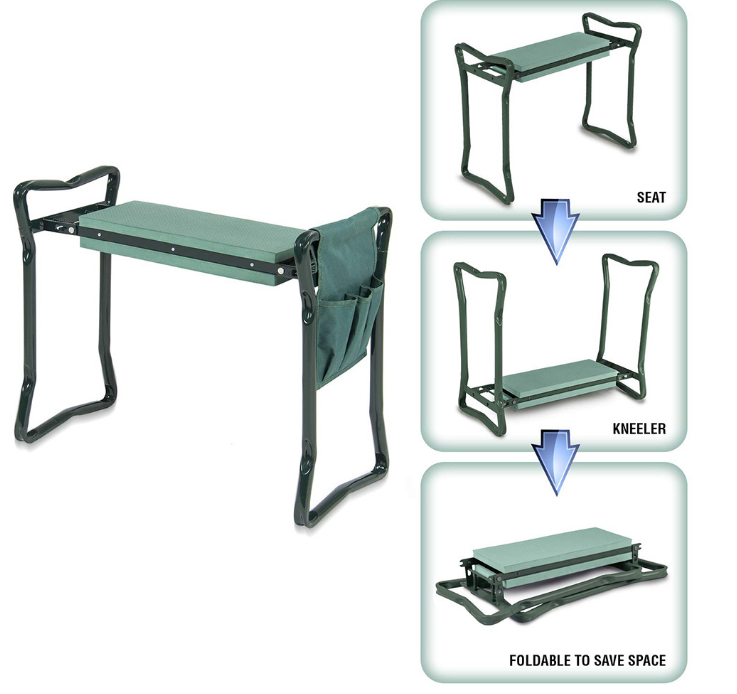 SEAT

KNEELER

FOLDABLE TO SAVE SPACE