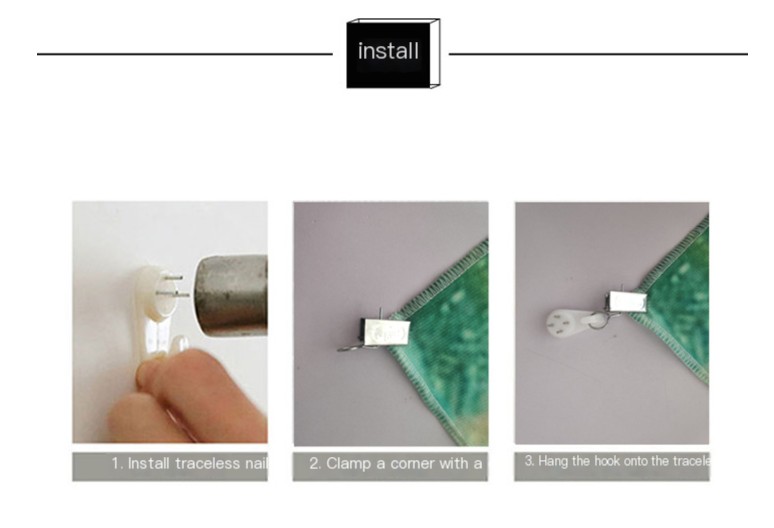 install

1. Install traceless nail

2. Clamp a corner with a

3. Hang the hook onto the tracele