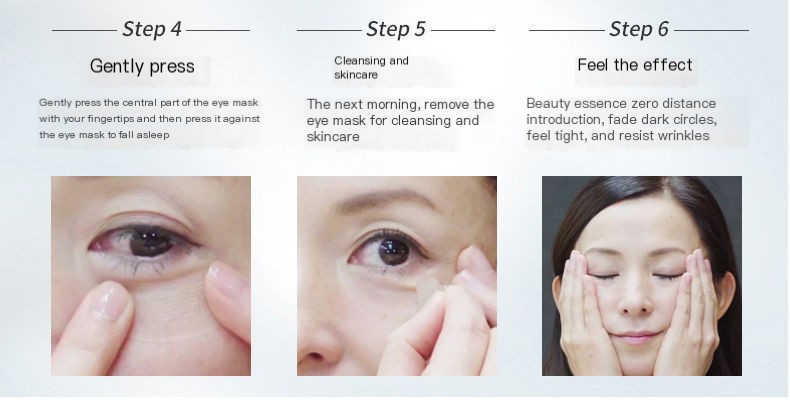 Step 4

Gently press

Gently press the central part of the eye mask with your fingertips and then press it against the eye mask to fall asleep

Step 5

Cleansing and skincare

The next morning, remove the eye mask for cleansing and skincare

Step 6

Feel the effect

Beauty essence zero distance introduction, fade dark circles, feel tight, and resist wrinkles