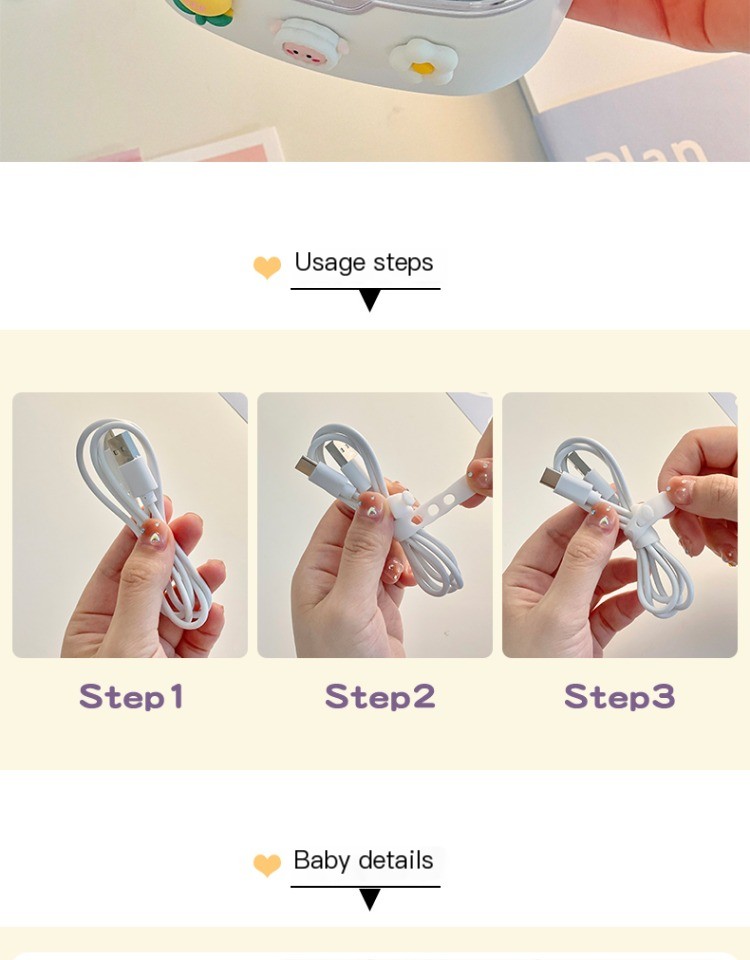 Plan

Usage steps

Step1

Step2

Step3

Baby details