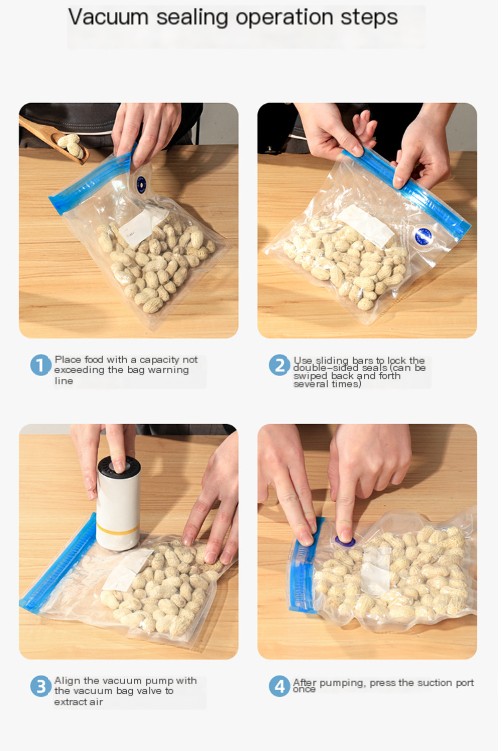 Vacuum sealing operation steps

1 Place food with a capacity not exceeding the bag warning line

2 Use sliding bars to lock the double-sided seals (can be swiped back and forth several times)

3 Align the vacuum pump with the vacuum bag valve to extract air

4 After pumping, press the suction port once