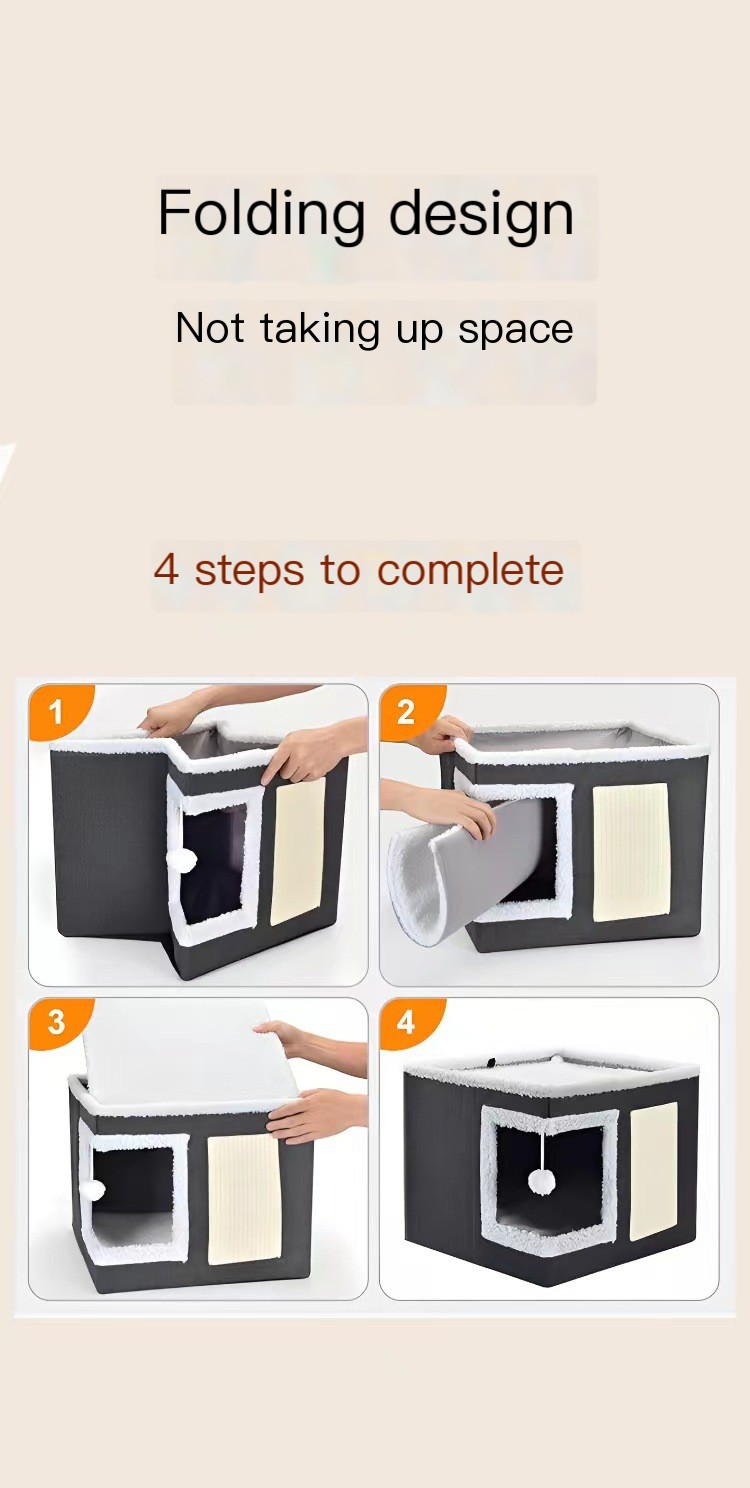 Folding design

Not taking up space

4 steps to complete

1

2

3

4