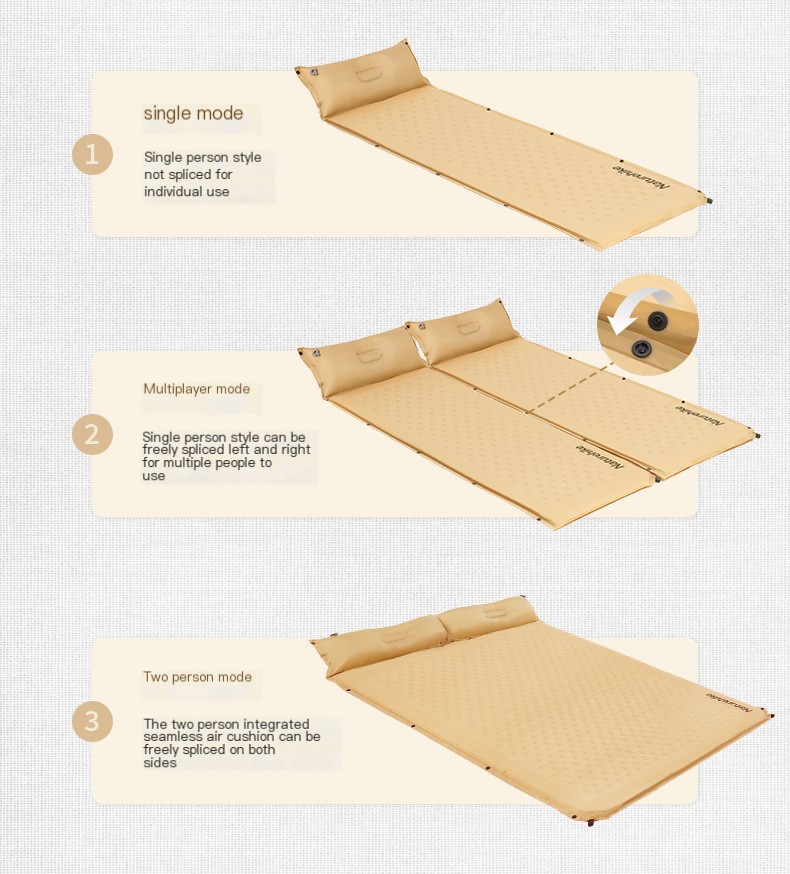 1

single mode

Single person style not spliced for individual use

Naturehike

2

Multiplayer mode

Single person style can be freely spliced left and right for multiple people to use

Naturehike

Naturehike

3

Two person mode

The two person integrated seamless air cushion can be freely spliced on both sides

Naturehike