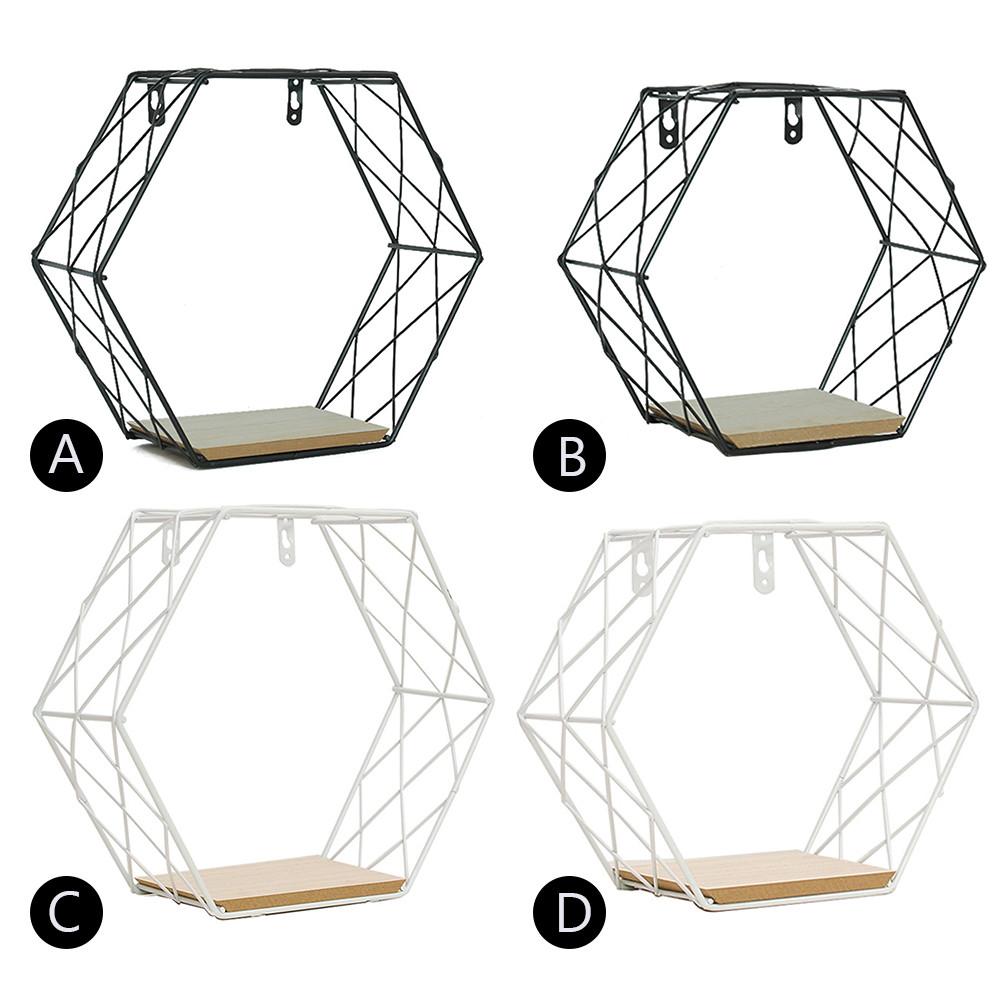 A

B

C

D